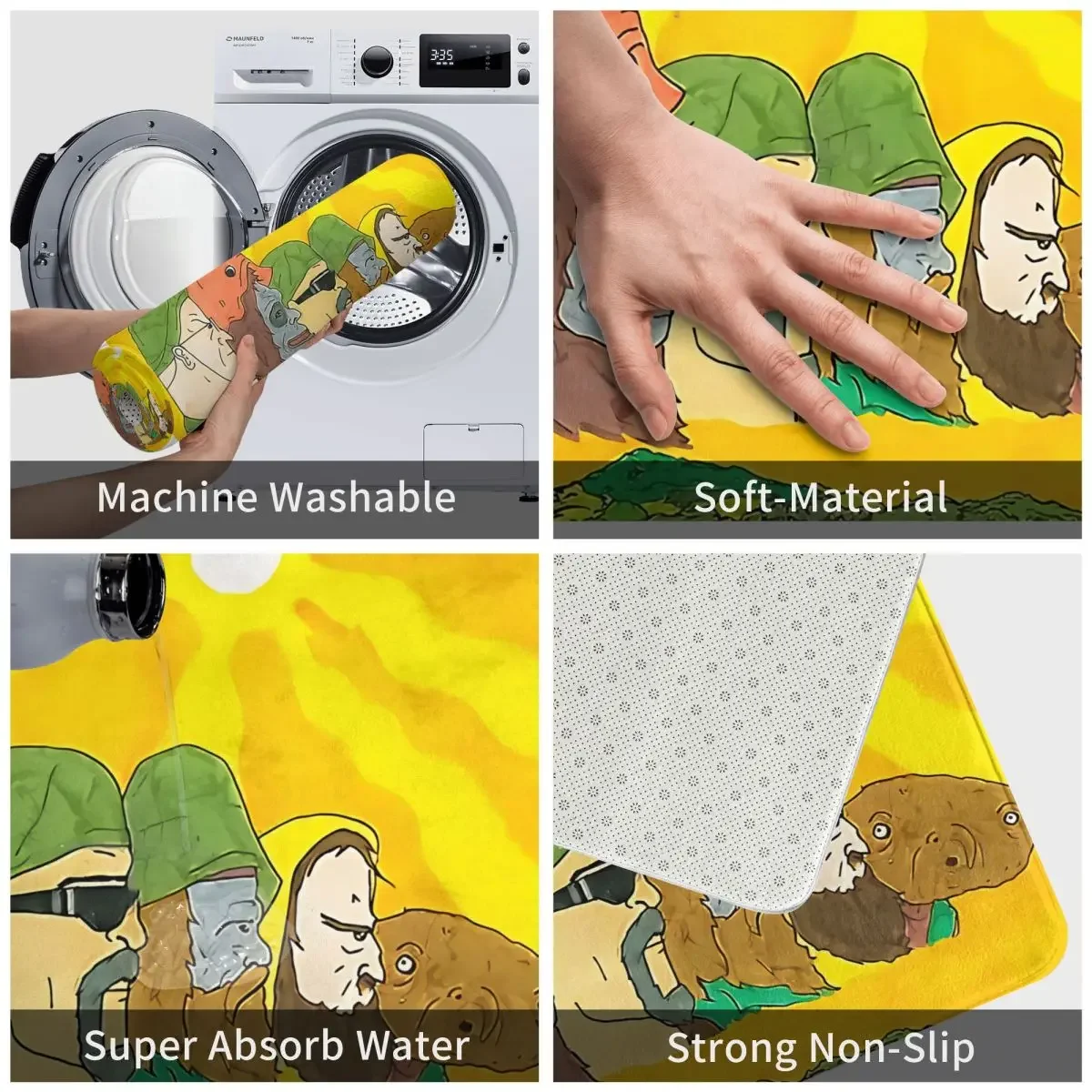 MAUNFELD

3:35

Machine Washable

Soft-Material

Super Absorb Water

Strong Non-Slip