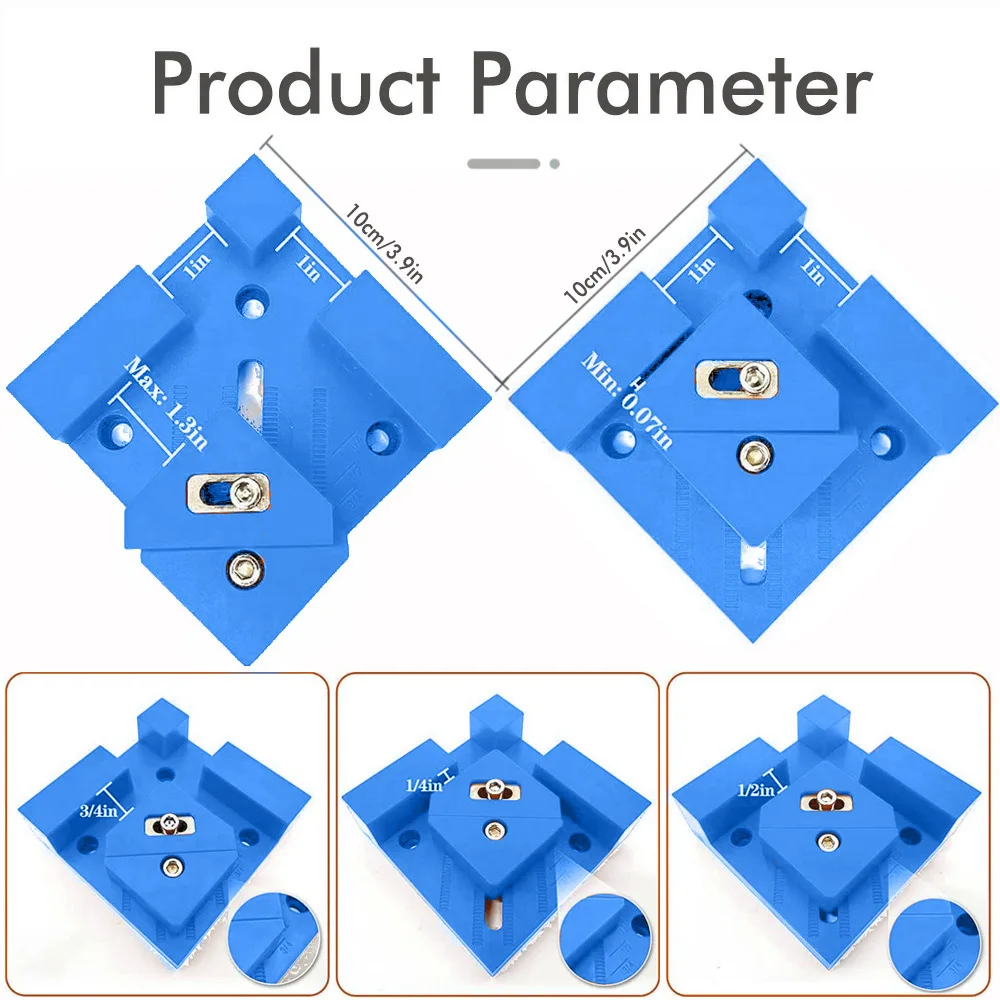 Product Parameter

10cm/3.9in

1in

1in

Max: 1.3in

10cm/3.9in

1in

1in

Min: 0.07in

3/4in

1/4in

1/2in