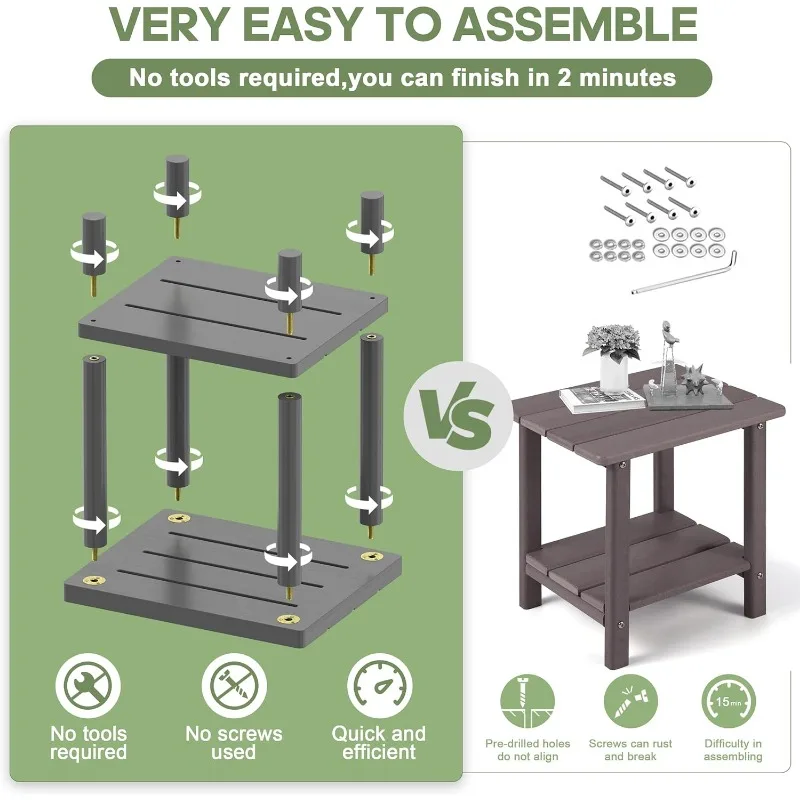 VERY EASY TO ASSEMBLE

No tools required,you can finish in 2 minutes

VS

No tools required

No screws used

Quick and efficient

15min

Pre-drilled holes do not align

Screws can rust and break

Difficulty in assembling