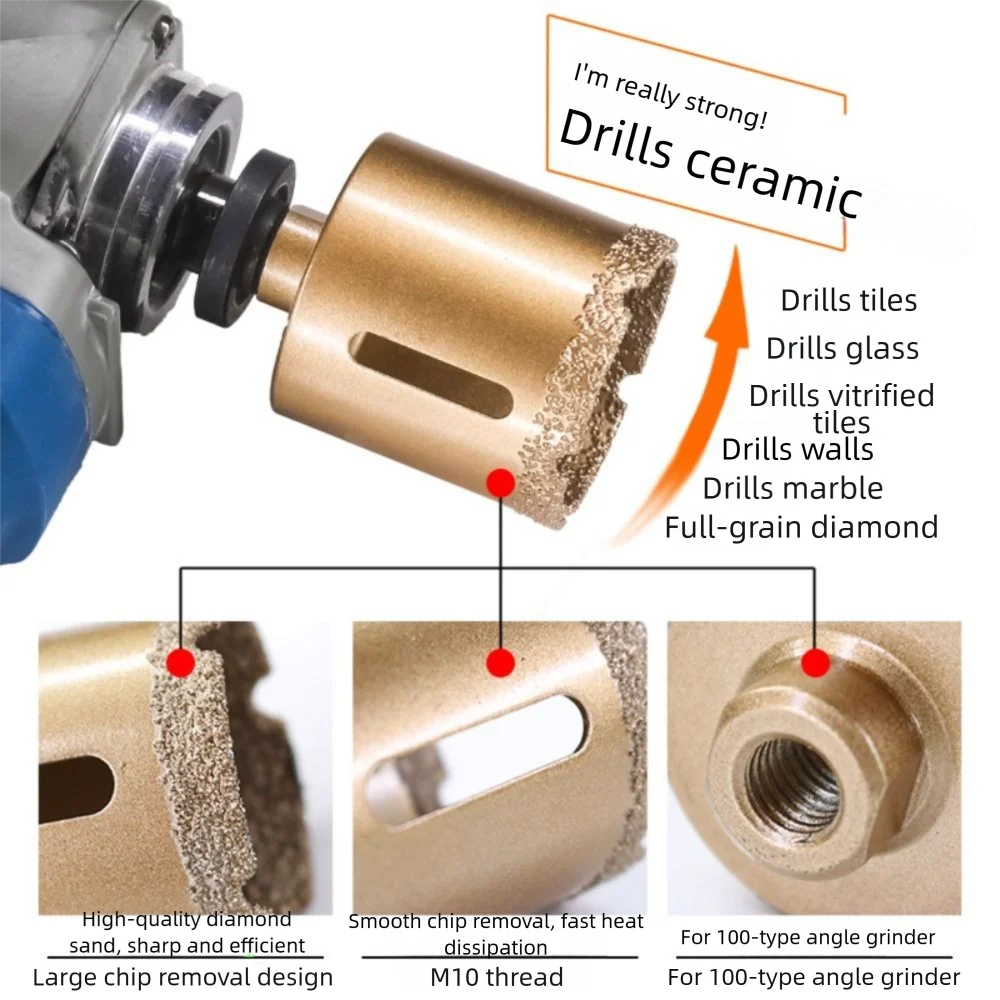 I'm really strong!
Drills ceramic

Drills tiles
Drills glass
Drills vitrified tiles
Drills walls
Drills marble
Full-grain diamond

High-quality diamond sand, sharp and efficient
Large chip removal design

Smooth chip removal, fast heat dissipation
M10 thread

For 100-type angle grinder
For 100-type angle grinder