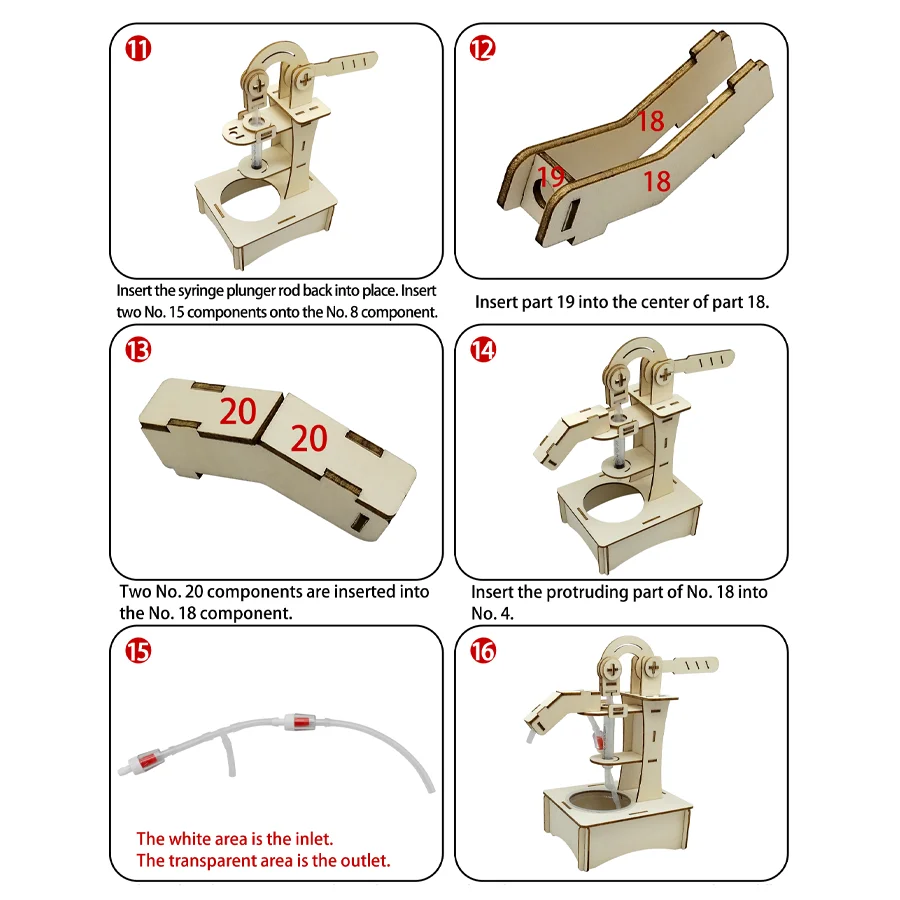 11

Insert the syringe plunger rod back into place. Insert two No. 15 components onto the No. 8 component.

12

18

19

18

Insert part 19 into the center of part 18.

13

20

20

Two No. 20 components are inserted into the No. 18 component.

14

Insert the protruding part of No. 18 into No. 4.

15

The white area is the inlet.
The transparent area is the outlet.

16