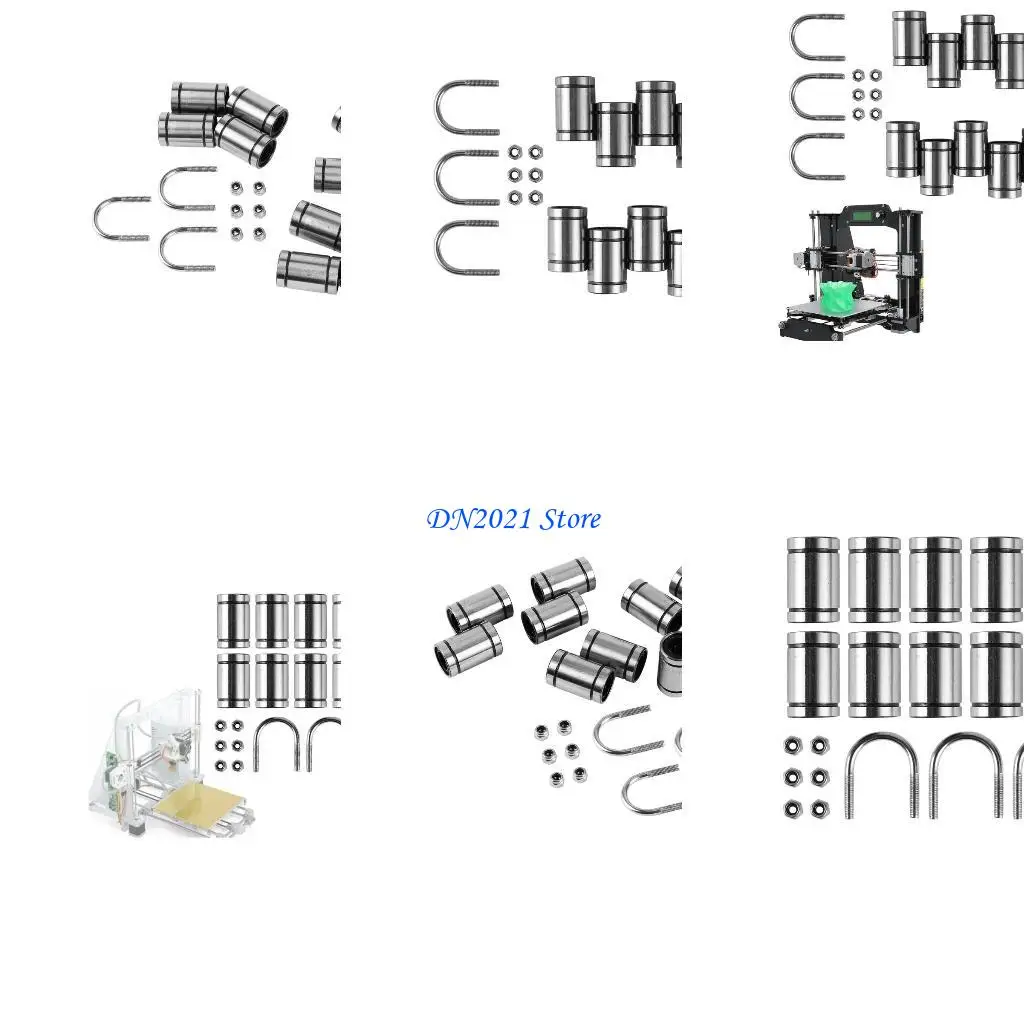 DN2021 Store