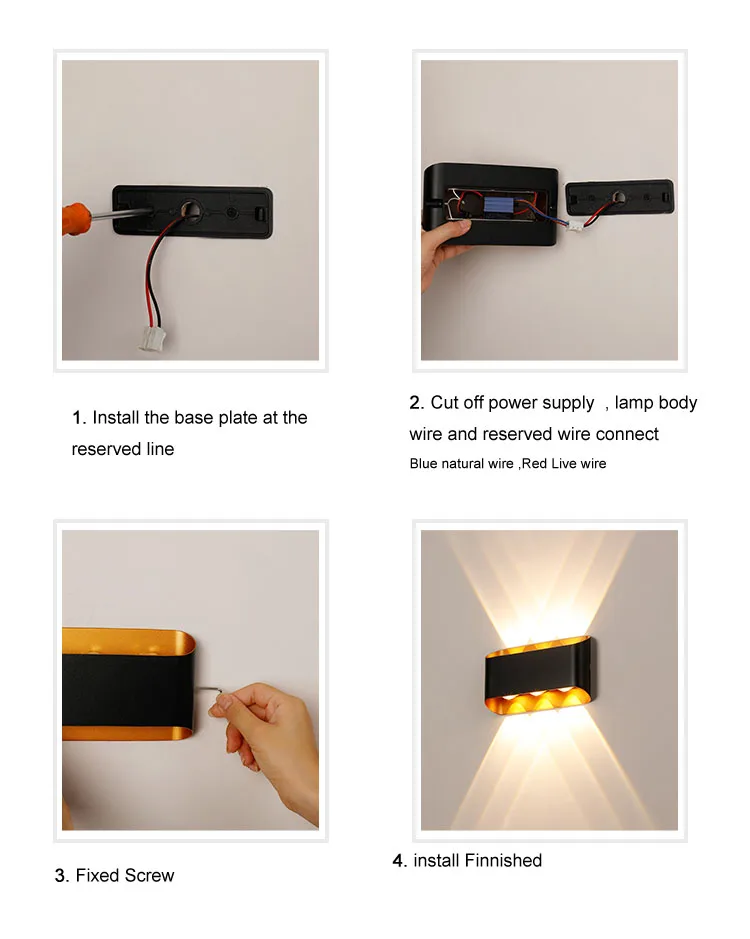 1. Install the base plate at the reserved line

2. Cut off power supply , lamp body wire and reserved wire connect

Blue natural wire ,Red Live wire

3. Fixed Screw

4. install Finnished