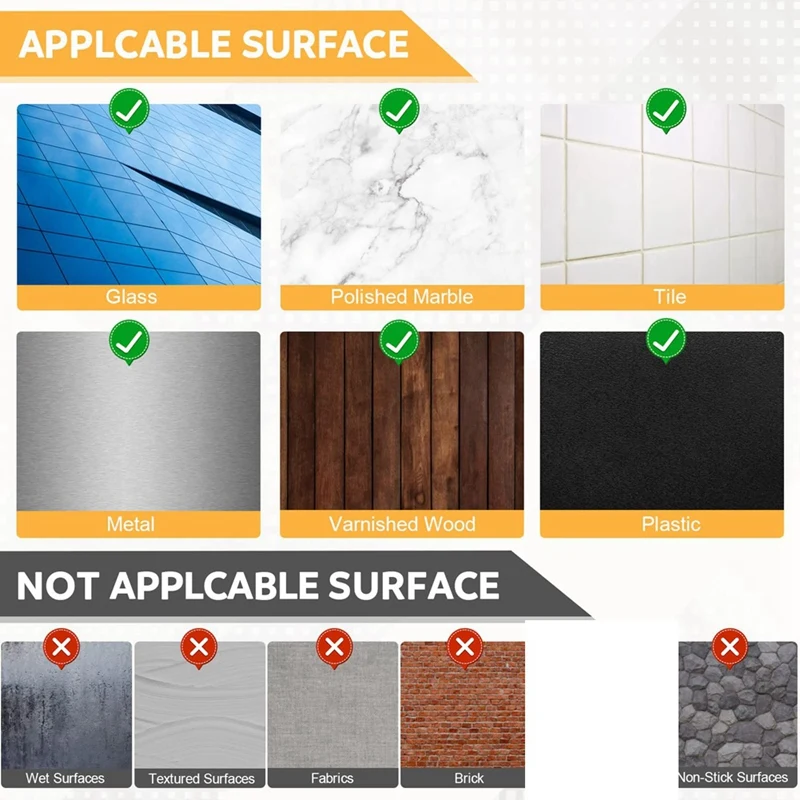 APPLCABLE SURFACE

Glass

Polished Marble

Tile

Metal

Varnished Wood

Plastic

NOT APPLCABLE SURFACE

Wet Surfaces

Textured Surfaces

Fabrics

Brick

Non-Stick Surfaces