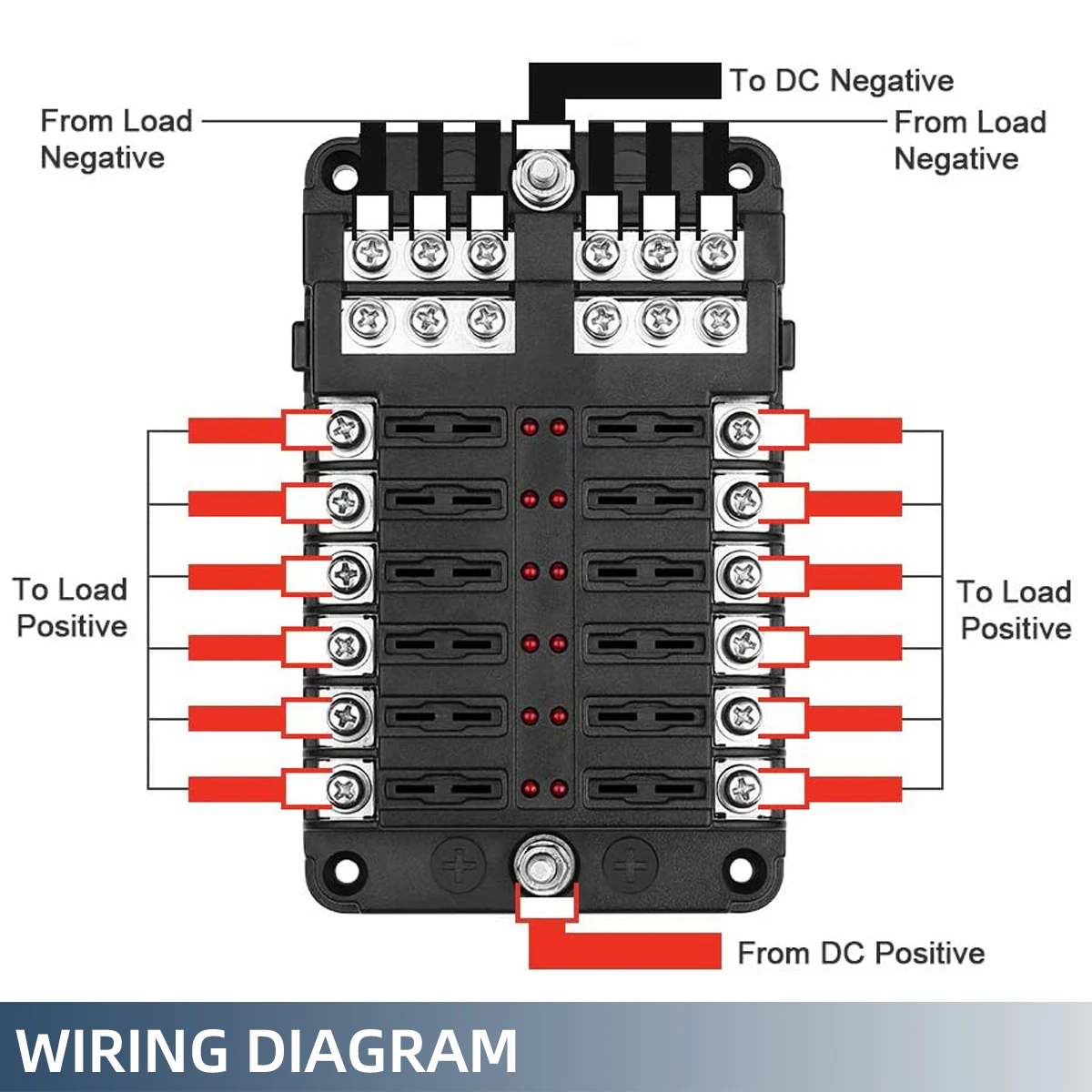 To DC Negative

From Load Negative

From Load Negative

To Load Positive

To Load Positive

From DC Positive

WIRING DIAGRAM