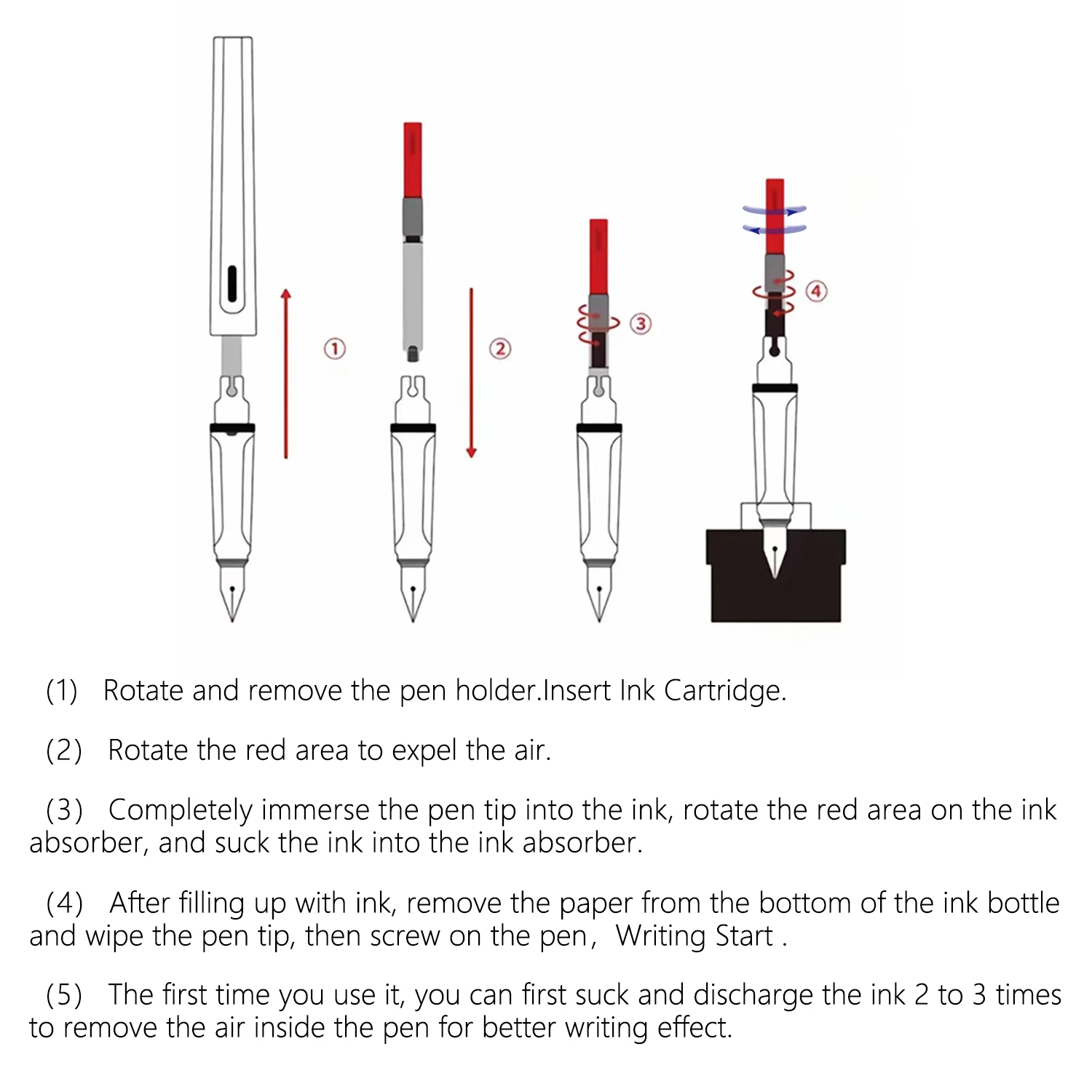 ①

②

③

④

(1) Rotate and remove the pen holder.Insert Ink Cartridge.

(2) Rotate the red area to expel the air.

(3) Completely immerse the pen tip into the ink, rotate the red area on the ink absorber, and suck the ink into the ink absorber.

(4) After filling up with ink, remove the paper from the bottom of the ink bottle and wipe the pen tip, then screw on the pen, Writing Start .

(5) The first time you use it, you can first suck and discharge the ink 2 to 3 times to remove the air inside the pen for better writing effect.