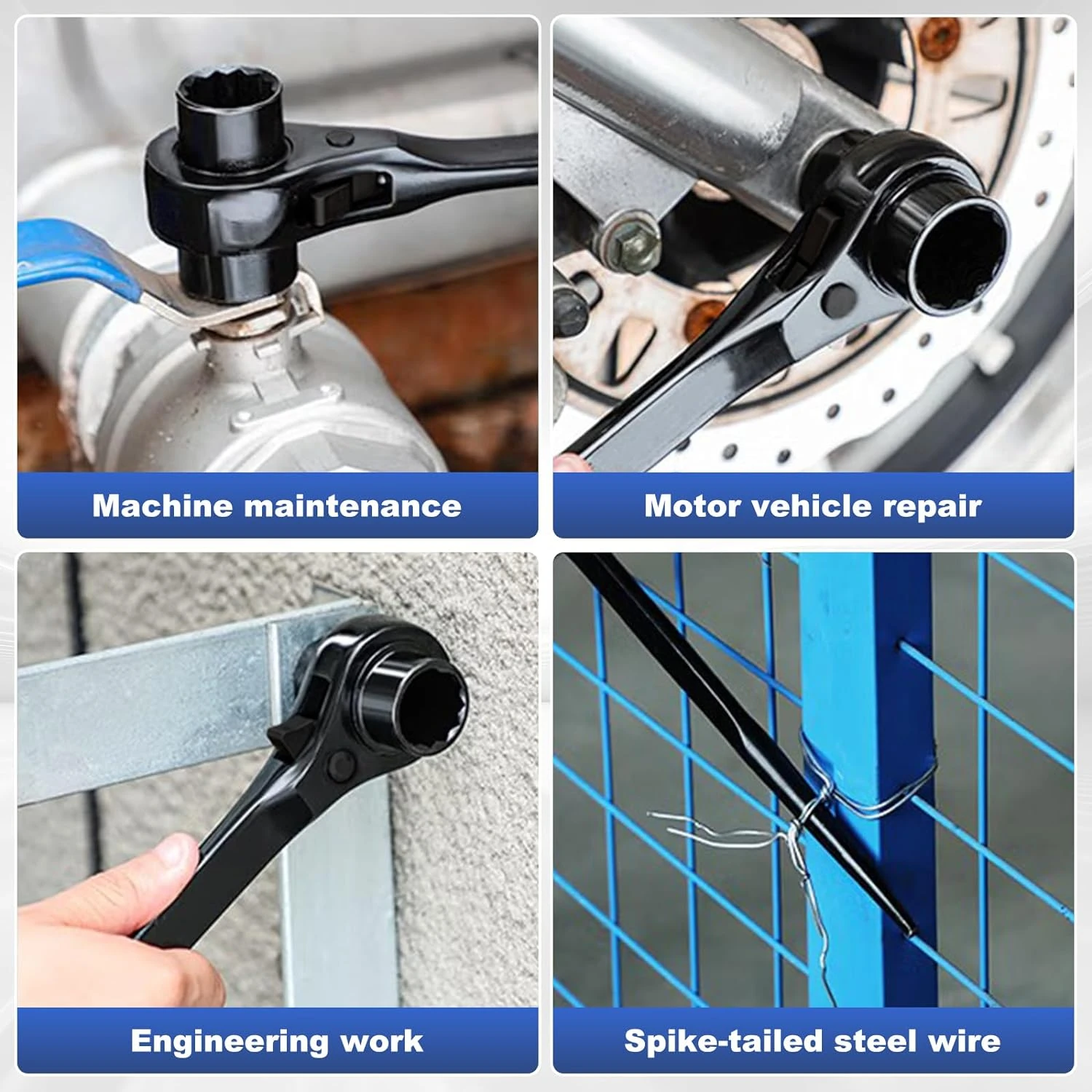 Machine maintenance

Motor vehicle repair

Engineering work

Spike-tailed steel wire