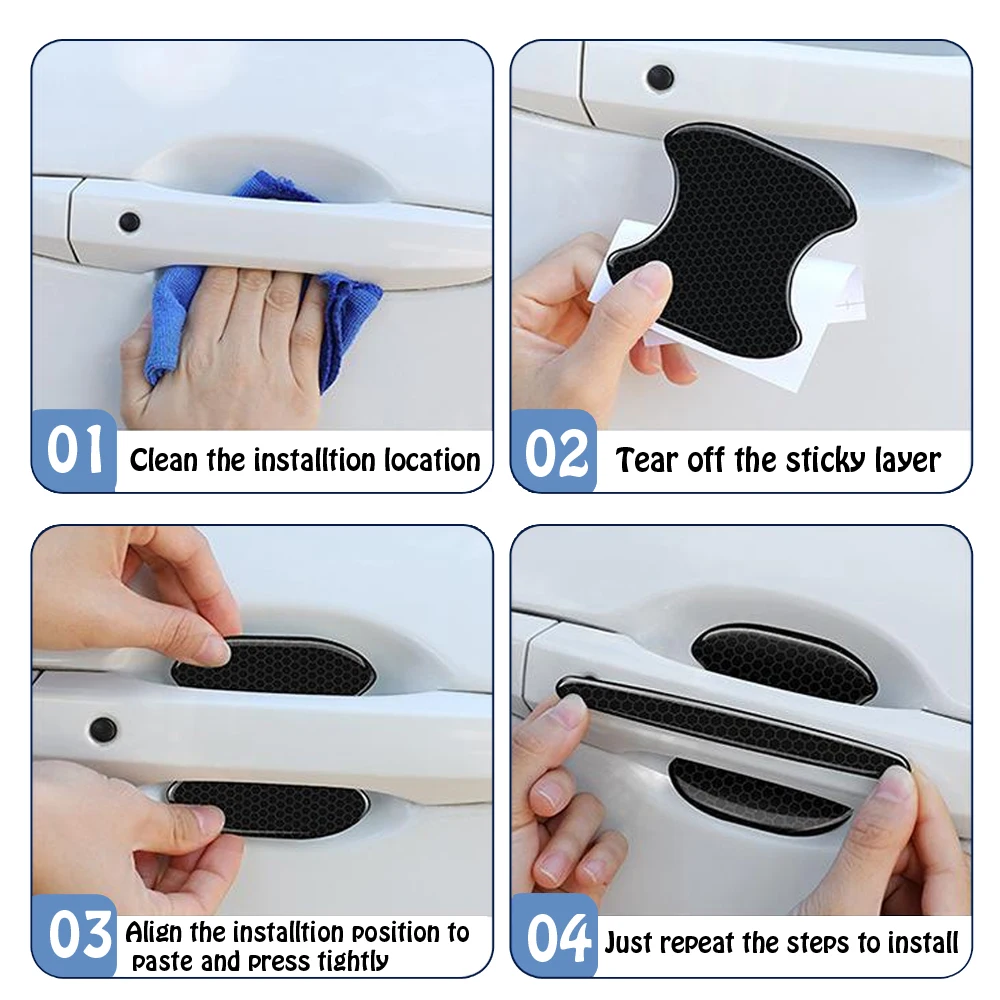 01 Clean the installtion location

02 Tear off the sticky layer

03 Align the installtion position to paste and press tightly

04 Just repeat the steps to install