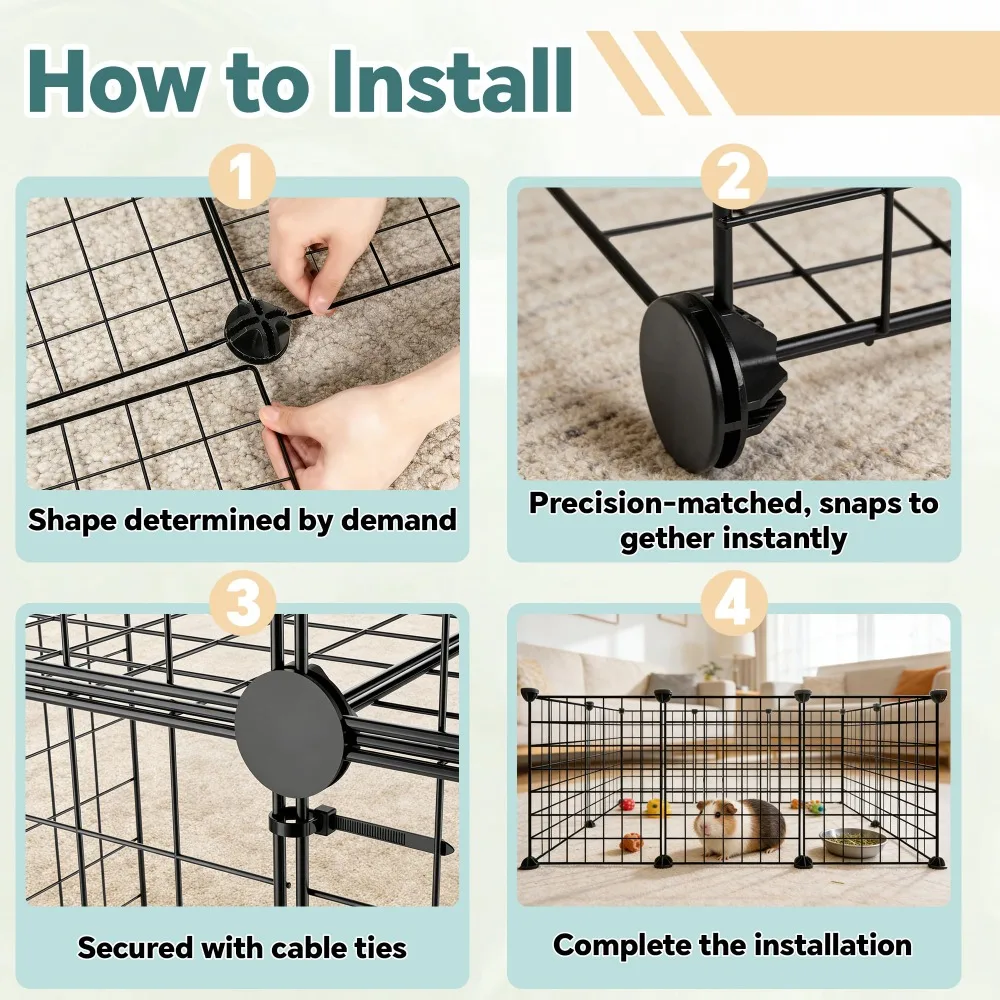 How to Install

1

Shape determined by demand

2

Precision-matched, snaps to gether instantly

3

Secured with cable ties

4

Complete the installation