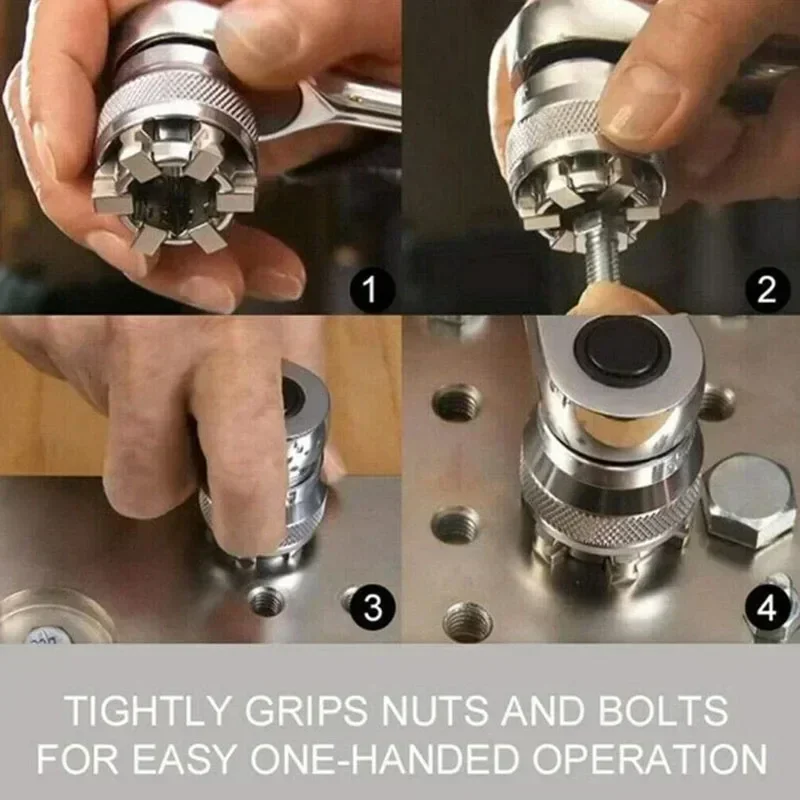 1

2

3

4

TIGHTLY GRIPS NUTS AND BOLTS FOR EASY ONE-HANDED OPERATION