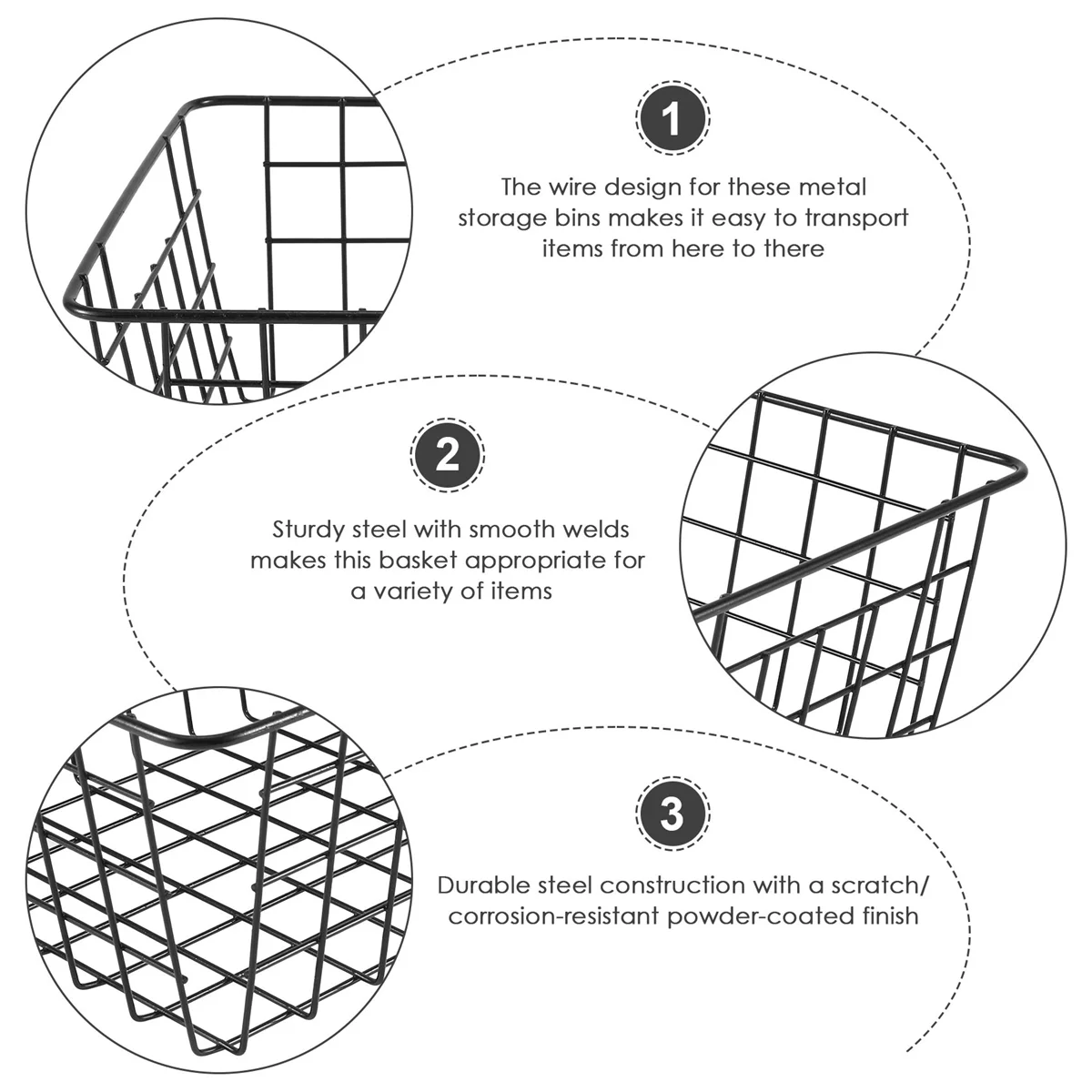 1

The wire design for these metal storage bins makes it easy to transport items from here to there

2

Sturdy steel with smooth welds makes this basket appropriate for a variety of items

3

Durable steel construction with a scratch/ corrosion-resistant powder-coated finish