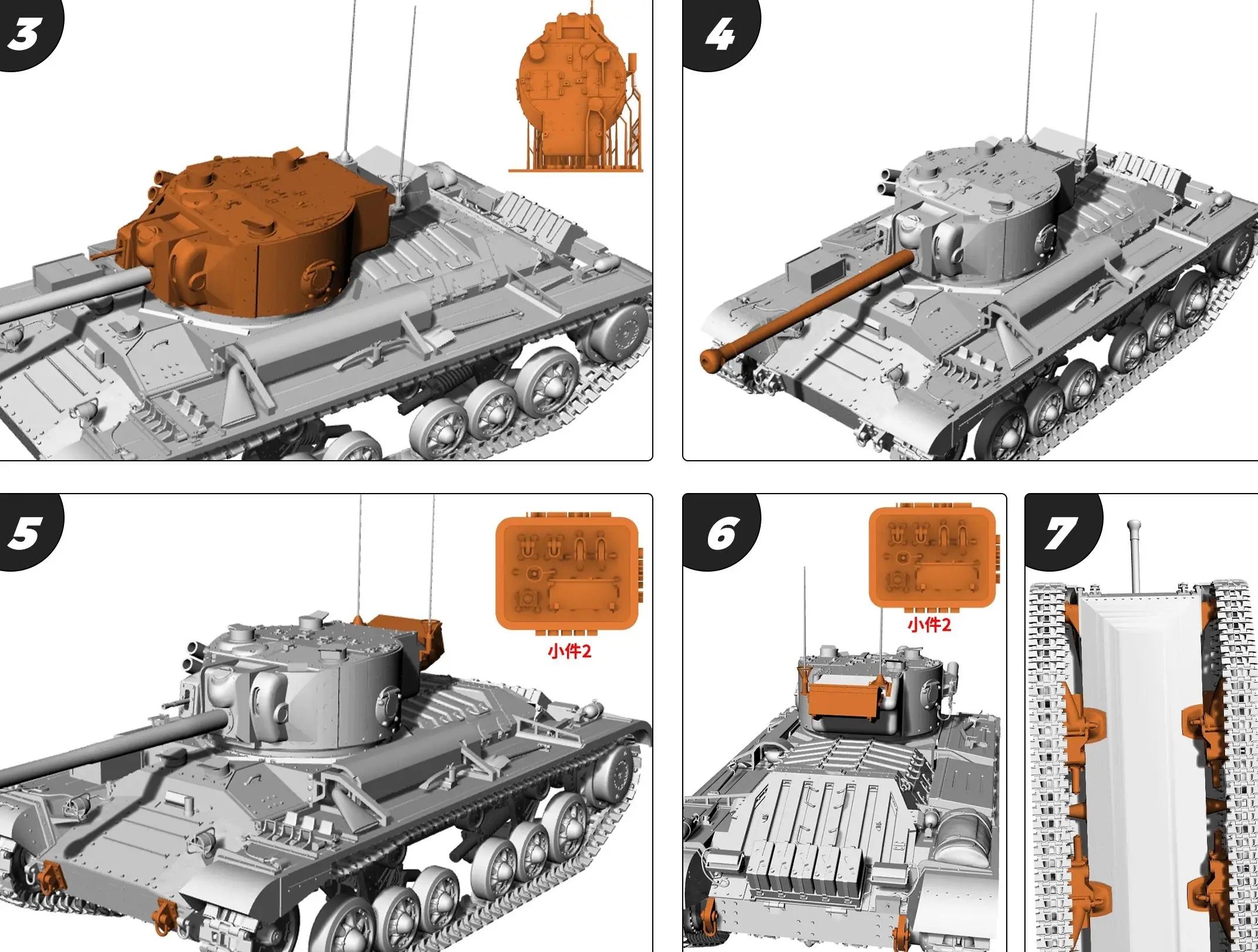 3

4

5

小件2

6

小件2

7