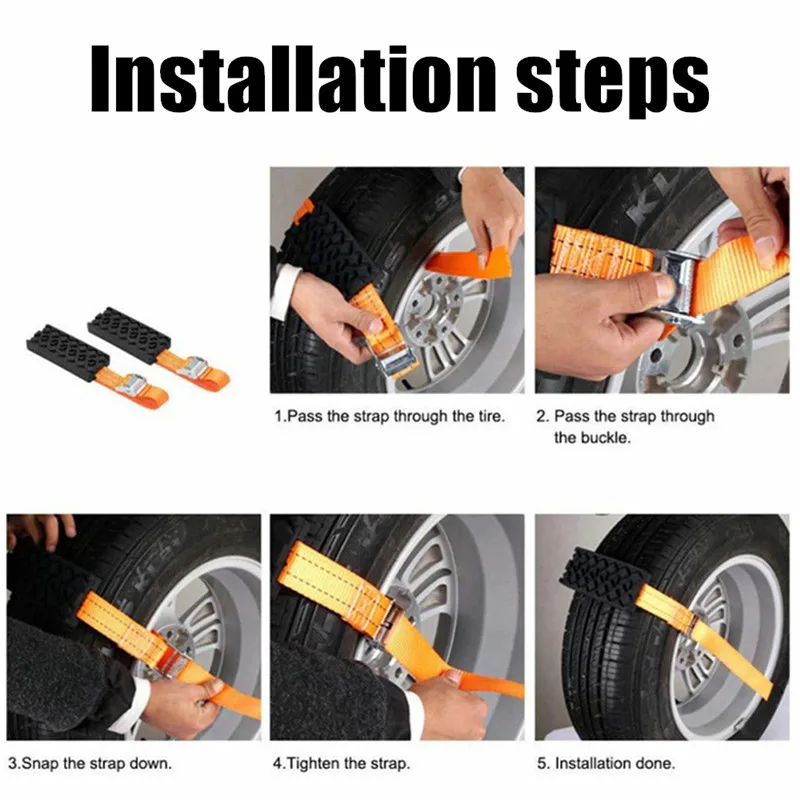 Installation steps

1.Pass the strap through the tire.

2. Pass the strap through the buckle.

3.Snap the strap down.

4.Tighten the strap.

5. Installation done.