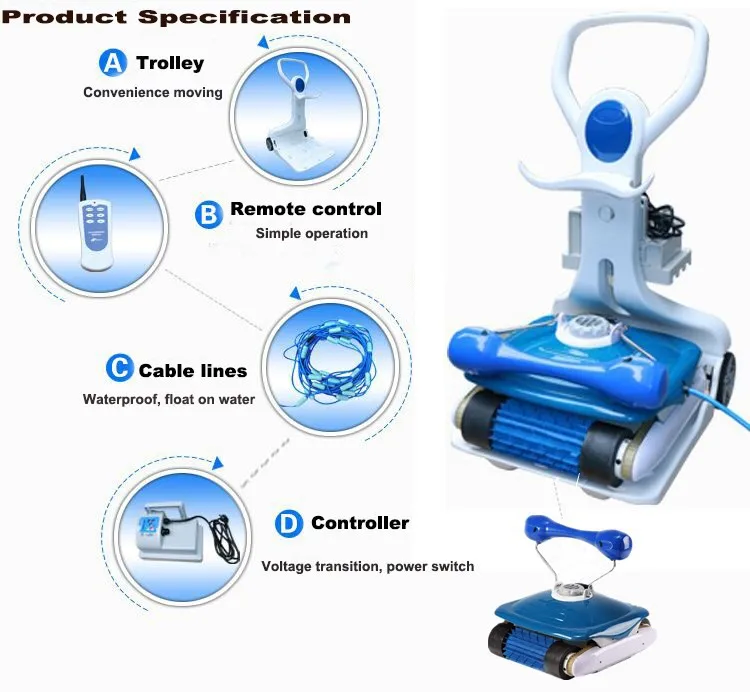 Product Specification

A Trolley
Convenience moving

B Remote control
Simple operation

C Cable lines
Waterproof, float on water

D Controller
Voltage transition, power switch