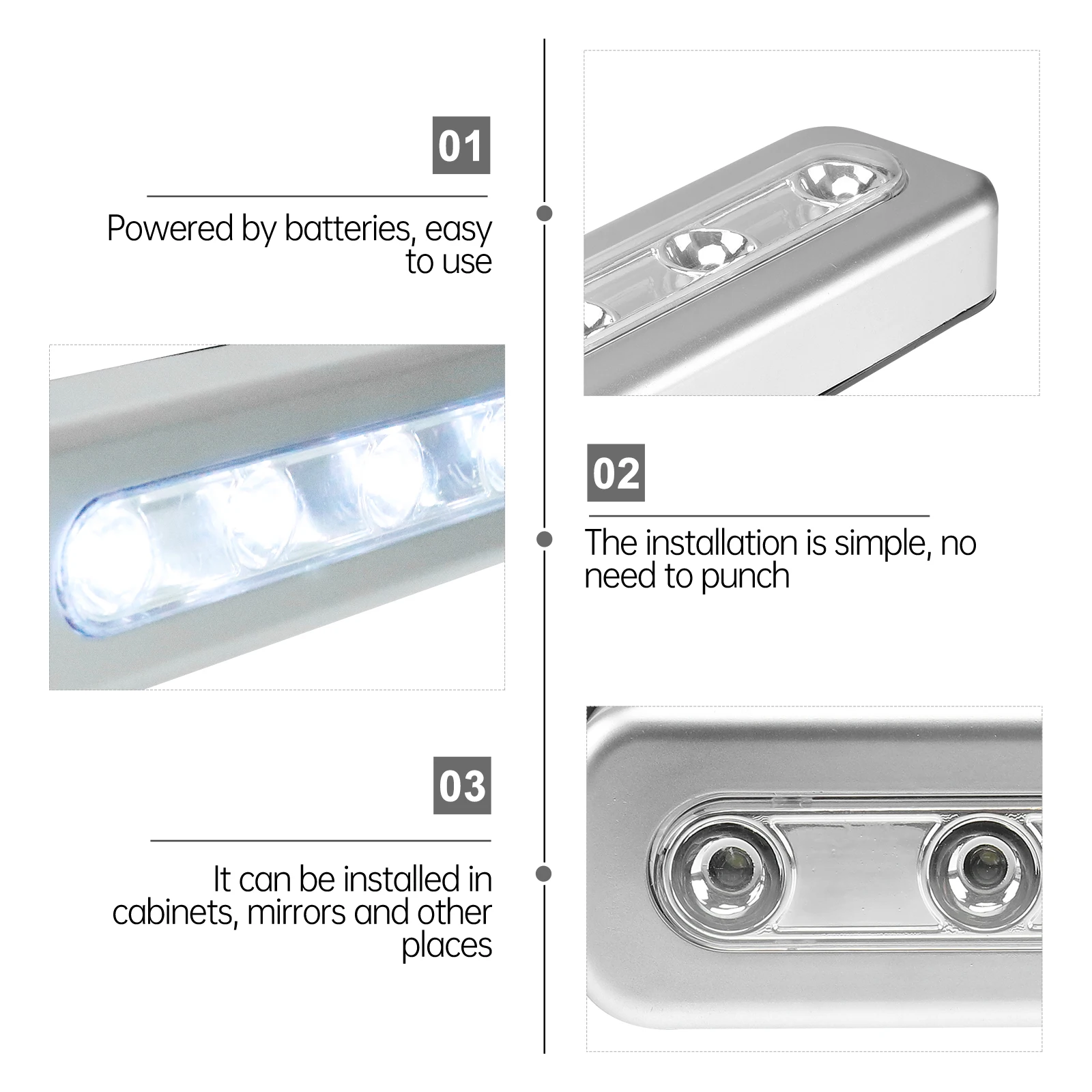 01

Powered by batteries, easy to use

02

The installation is simple, no need to punch

03

It can be installed in cabinets, mirrors and other places