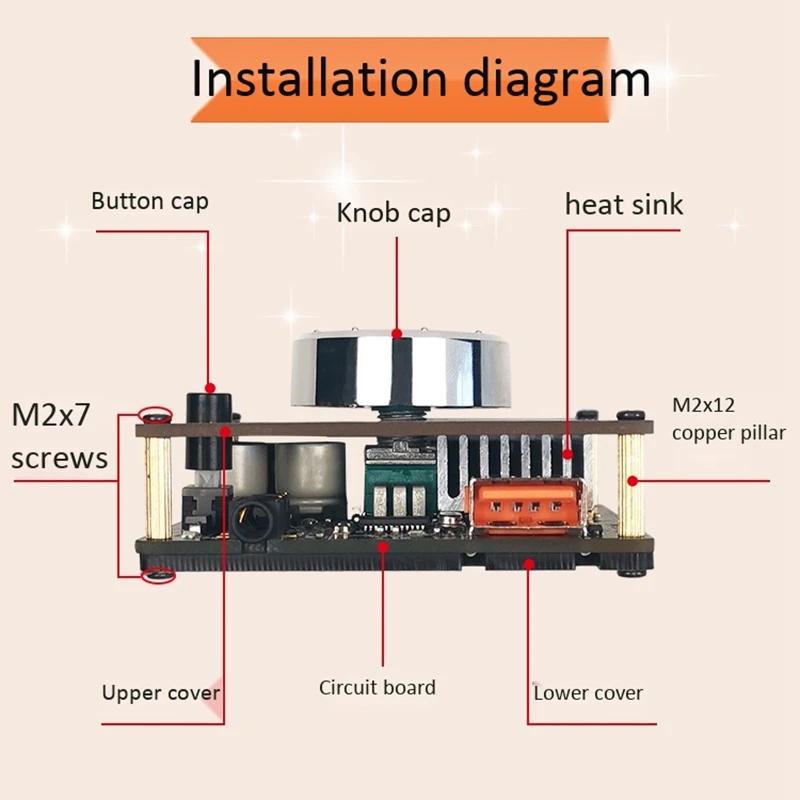 Installation diagram

Button cap

Knob cap

heat sink

M2x7 screws

M2x12 copper pillar

Upper cover

Circuit board

Lower cover