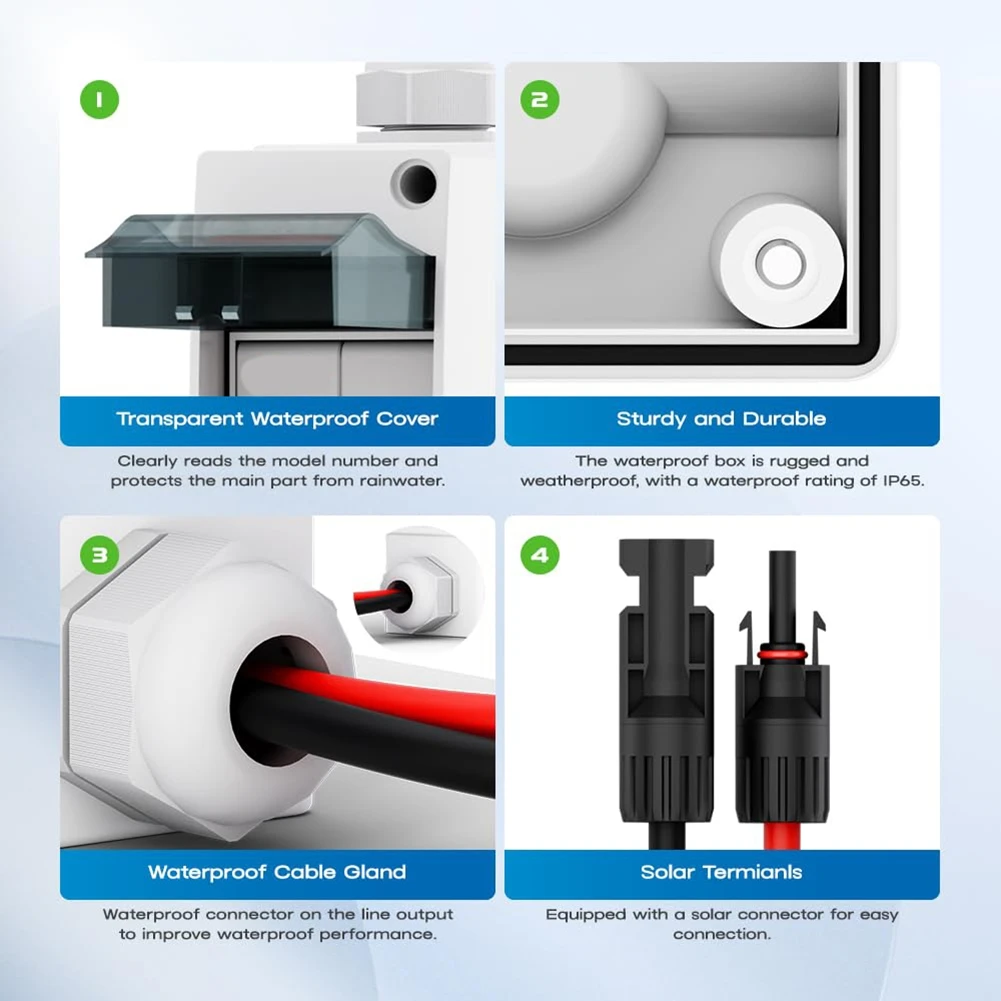 1

Transparent Waterproof Cover

Clearly reads the model number and protects the main part from rainwater.

2

Sturdy and Durable

The waterproof box is rugged and weatherproof, with a waterproof rating of IP65.

3

Waterproof Cable Gland

Waterproof connector on the line output to improve waterproof performance.

4

Solar Termianls

Equipped with a solar connector for easy connection.