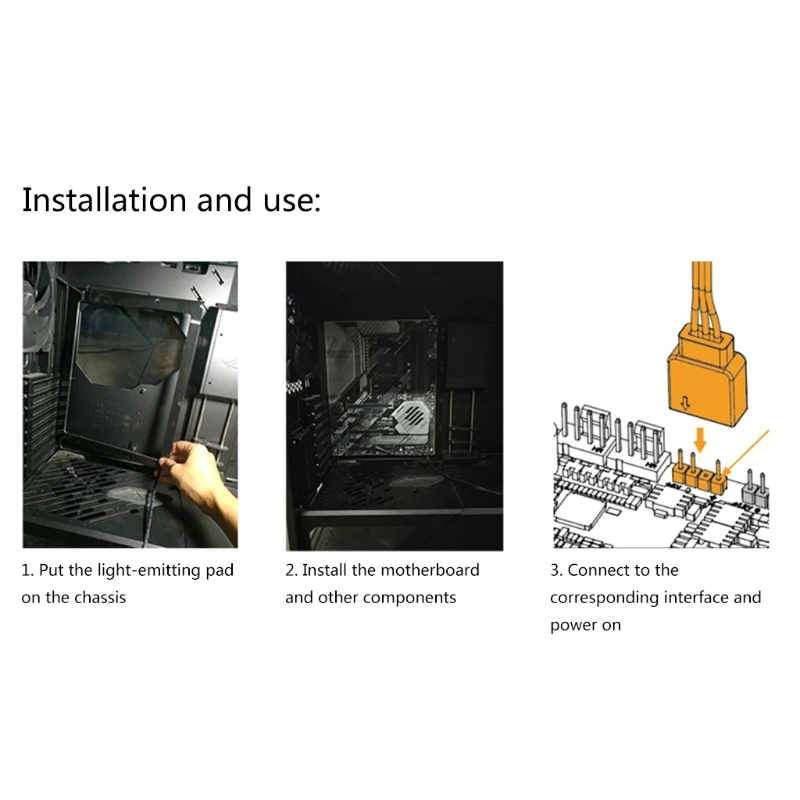 Installation and use:

1. Put the light-emitting pad on the chassis

2. Install the motherboard and other components

3. Connect to the corresponding interface and power on