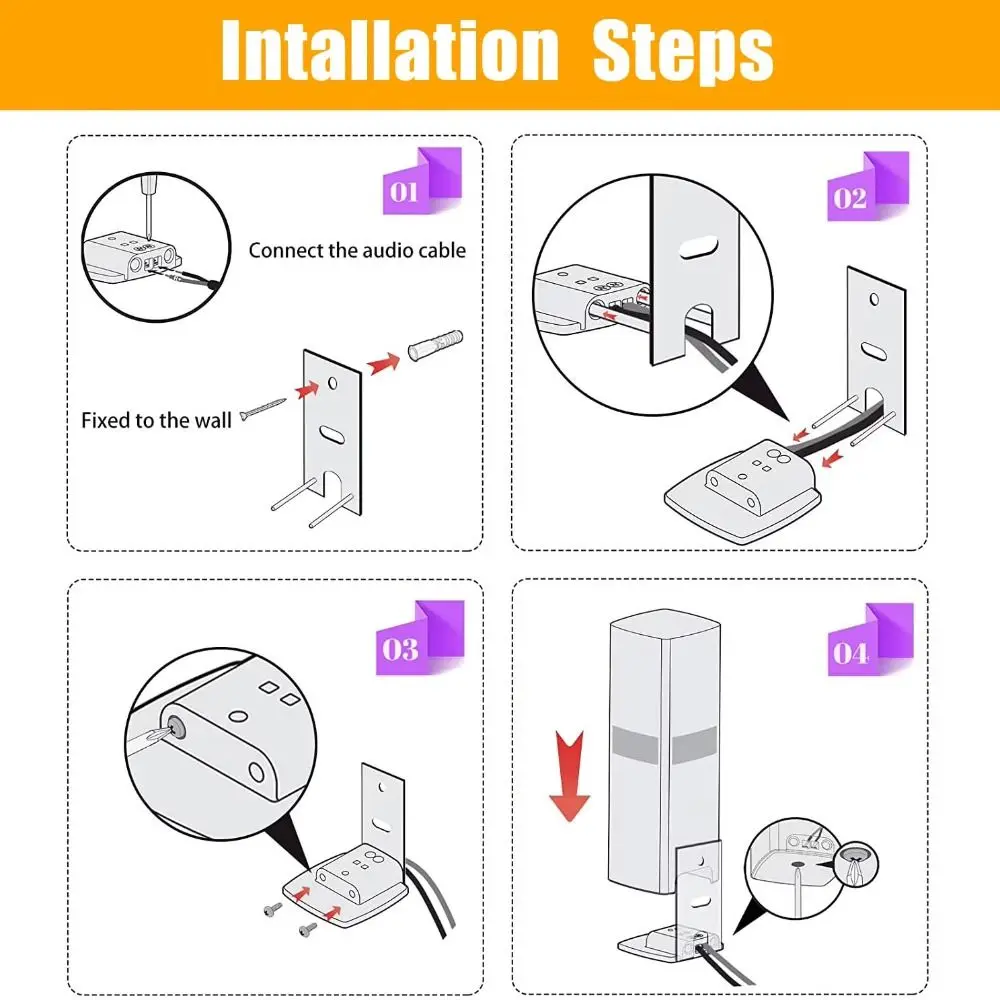 Intallation Steps

01

Connect the audio cable

Fixed to the wall

02

03

04