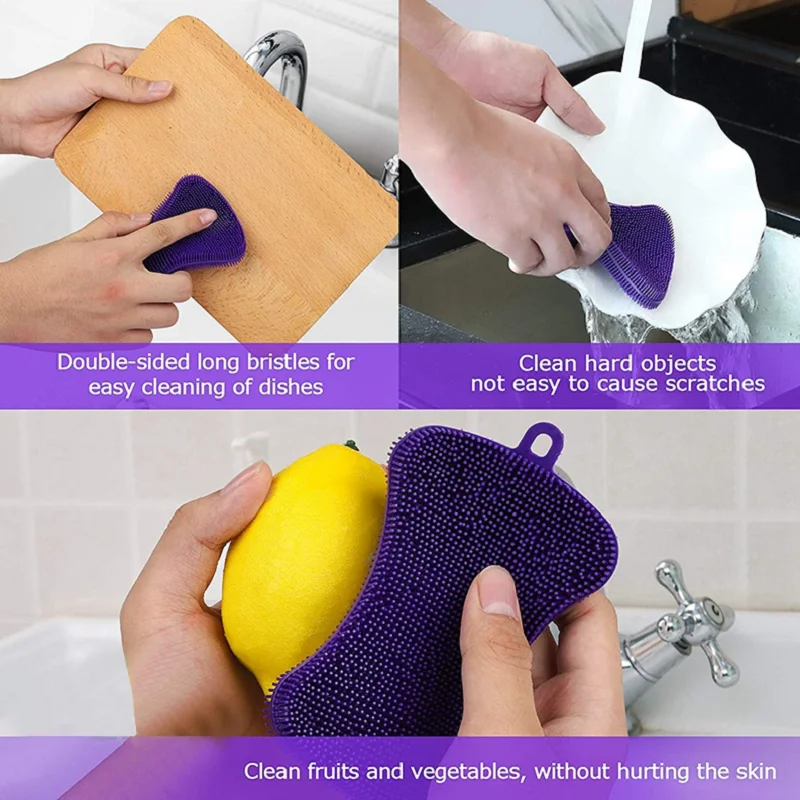 Double-sided long bristles for easy cleaning of dishes

Clean hard objects not easy to cause scratches

Clean fruits and vegetables, without hurting the skin