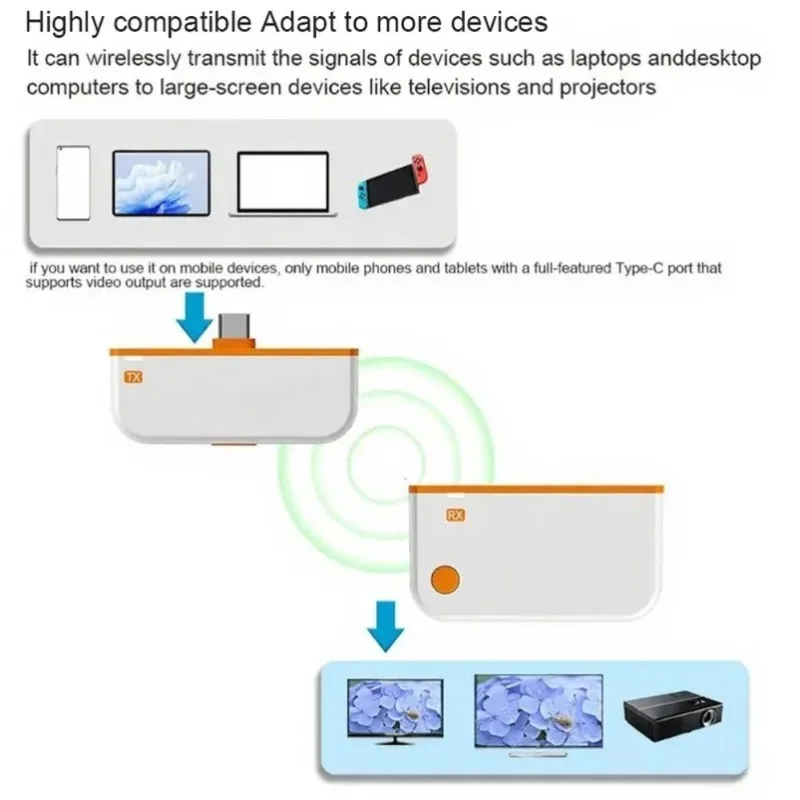 Highly compatible Adapt to more devices
It can wirelessly transmit the signals of devices such as laptops anddesktop computers to large-screen devices like televisions and projectors

if you want to use it on mobile devices, only mobile phones and tablets with a full-featured Type-C port that supports video output are supported.

TX

RX