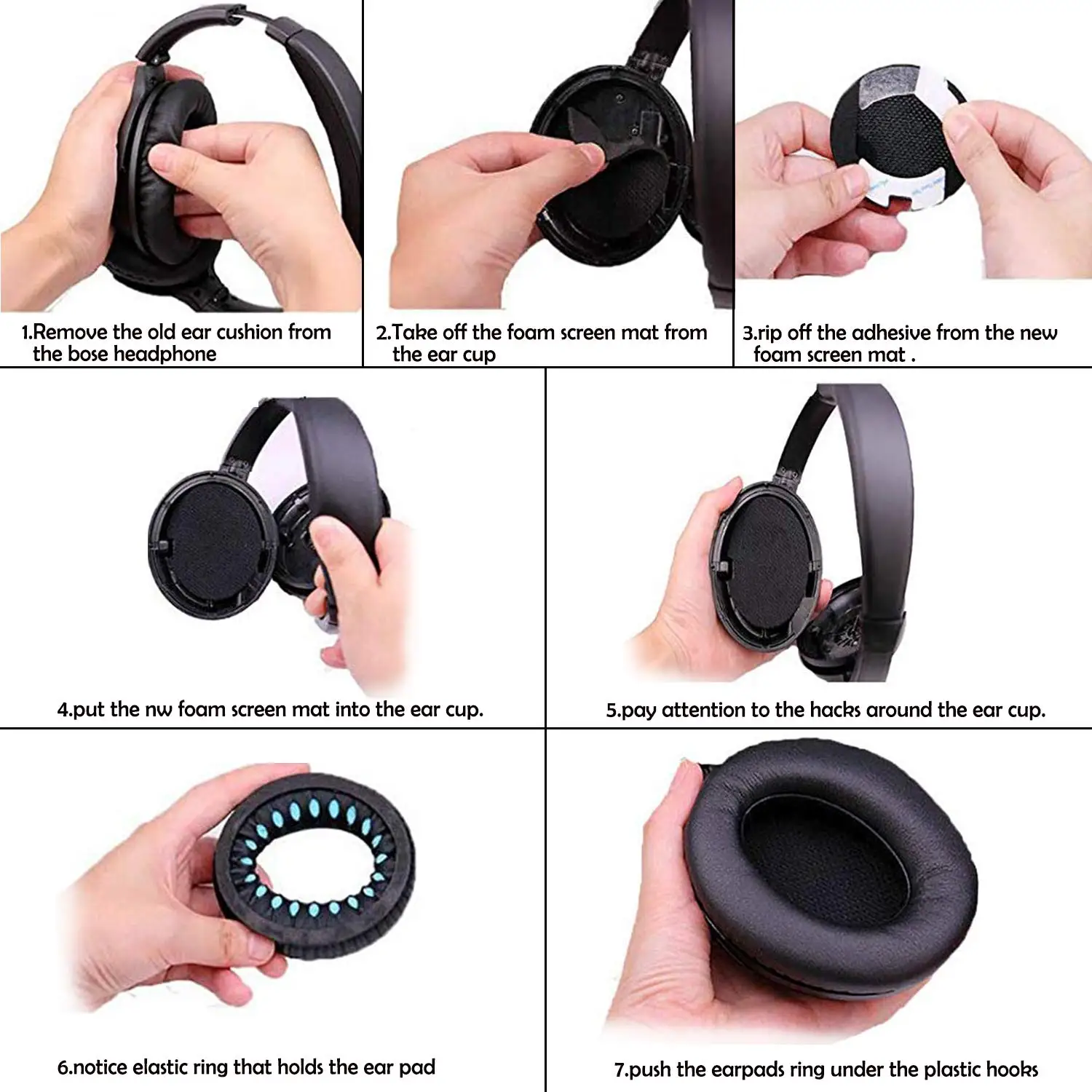 1.Remove the old ear cushion from the bose headphone

2.Take off the foam screen mat from the ear cup

3.rip off the adhesive from the new foam screen mat .

4.put the nw foam screen mat into the ear cup.

5.pay attention to the hacks around the ear cup.

6.notice elastic ring that holds the ear pad

7.push the earpads ring under the plastic hooks