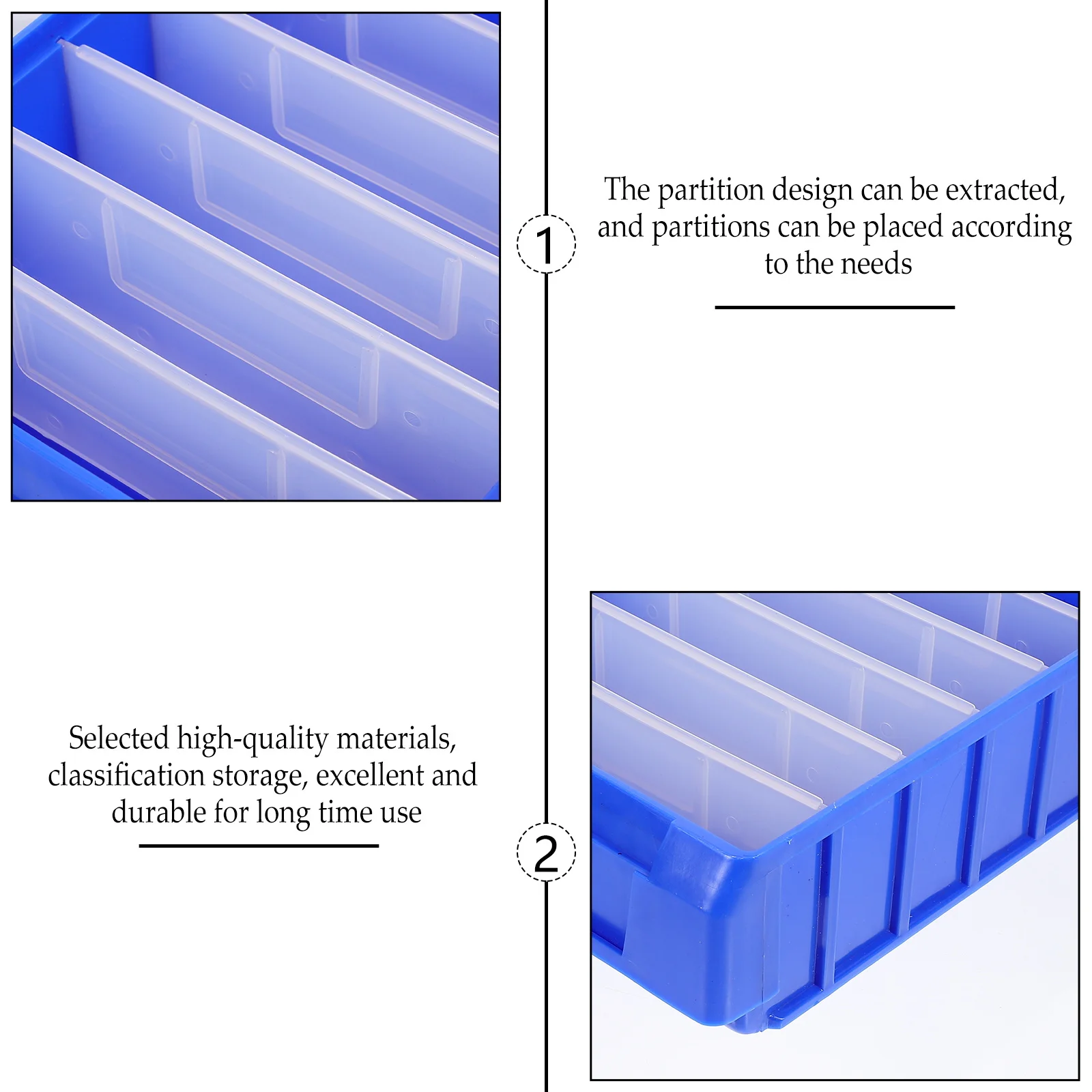 1

The partition design can be extracted, and partitions can be placed according to the needs

Selected high-quality materials, classification storage, excellent and durable for long time use

2