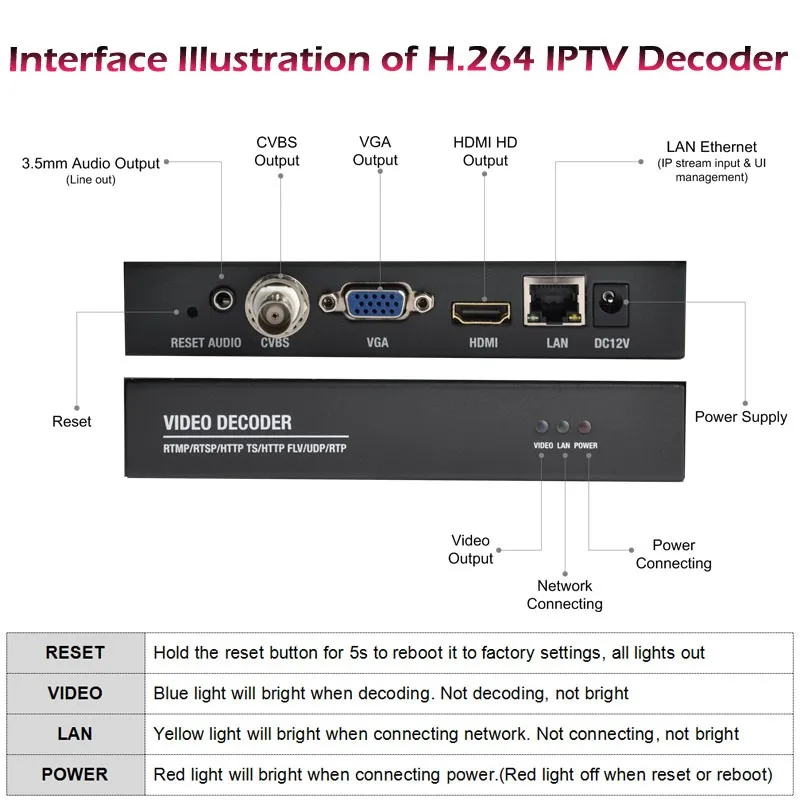 Interface Illustration of H.264 IPTV Decoder

3.5mm Audio Output
(Line out)

CVBS Output

VGA Output

HDMI HD Output

LAN Ethernet
(IP stream input & UI management)

RESET AUDIO CVBS VGA HDMI LAN DC12V

Reset

Power Supply

VIDEO DECODER
RTMP/RTSP/HTTP TS/HTTP FLV/UDP/RTP

VIDEO LAN POWER

Video Output

Network Connecting

Power Connecting

| RESET | Hold the reset button for 5s to reboot it to factory settings, all lights out |
|---|---|
| VIDEO | Blue light will bright when decoding. Not decoding, not bright |
| LAN | Yellow light will bright when connecting network. Not connecting, not bright |
| POWER | Red light will bright when connecting power.(Red light off when reset or reboot) |