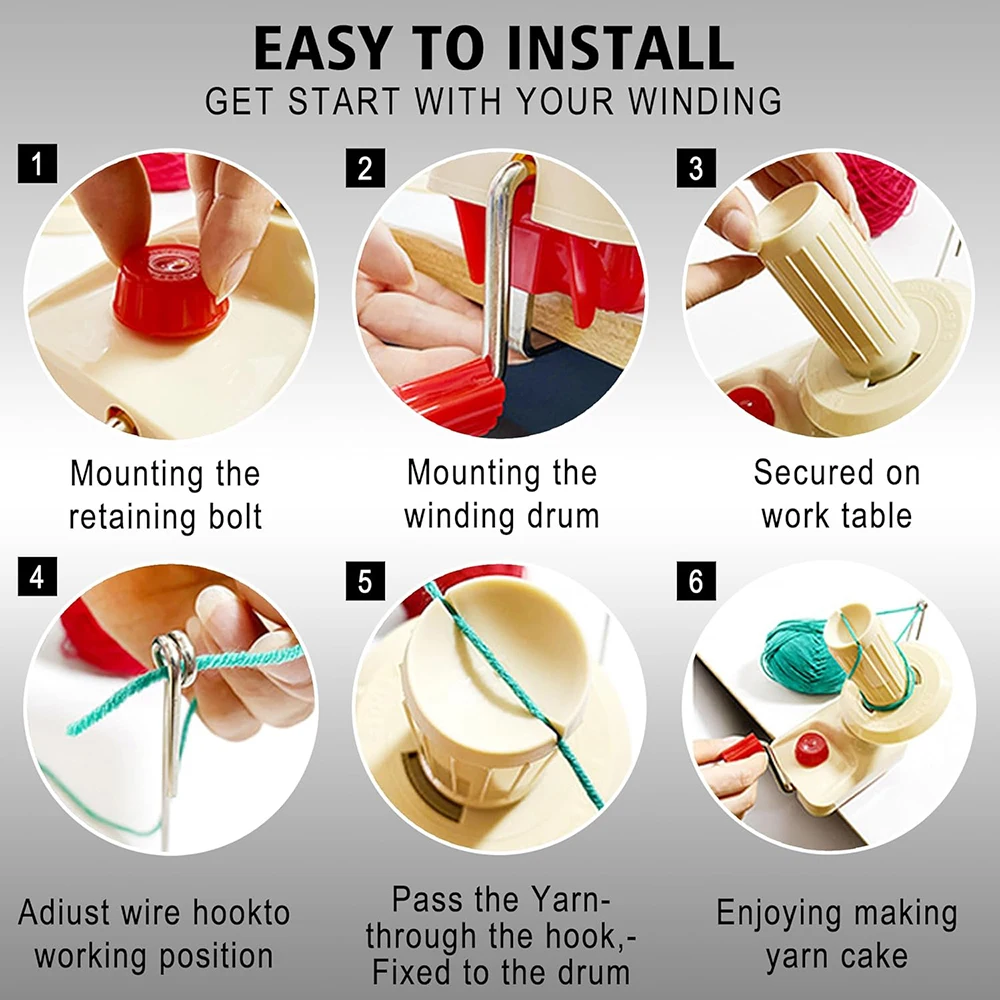 EASY TO INSTALL
GET START WITH YOUR WINDING

1

Mounting the retaining bolt

2

Mounting the winding drum

3

Secured on work table

4

Adiust wire hookto working position

5

Pass the Yarn-through the hook,-Fixed to the drum

6

Enjoying making yarn cake