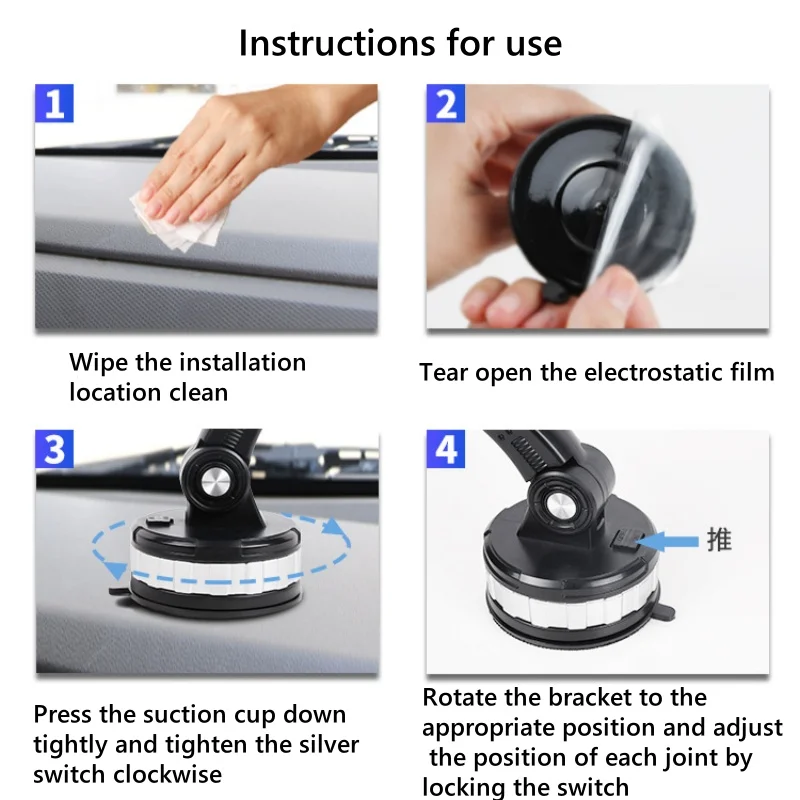 Instructions for use

1

Wipe the installation location clean

2

Tear open the electrostatic film

3

Press the suction cup down tightly and tighten the silver switch clockwise

4

推

Rotate the bracket to the appropriate position and adjust the position of each joint by locking the switch