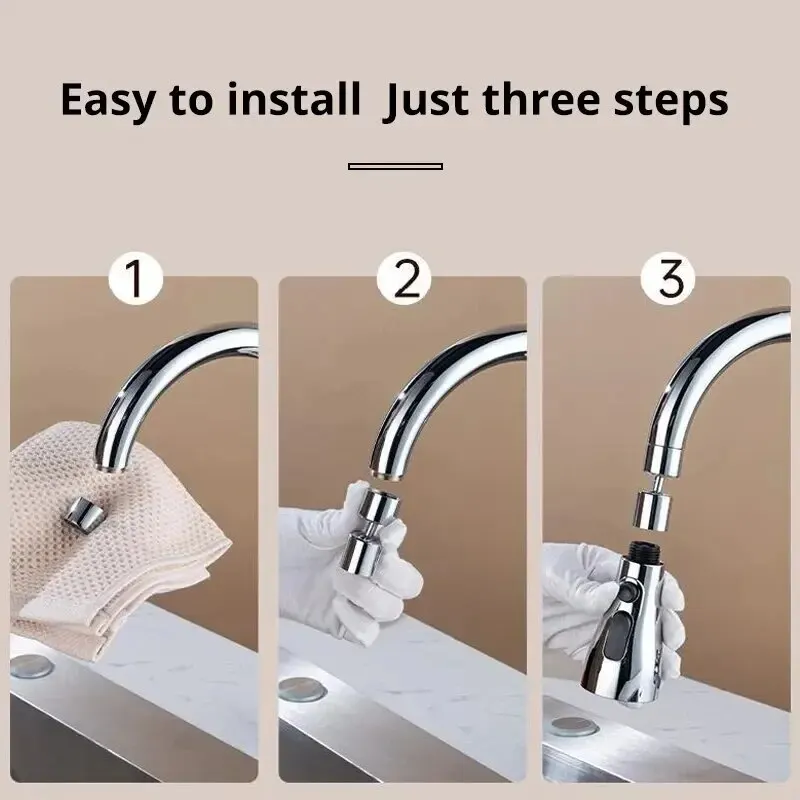 Easy to install Just three steps

1

2

3