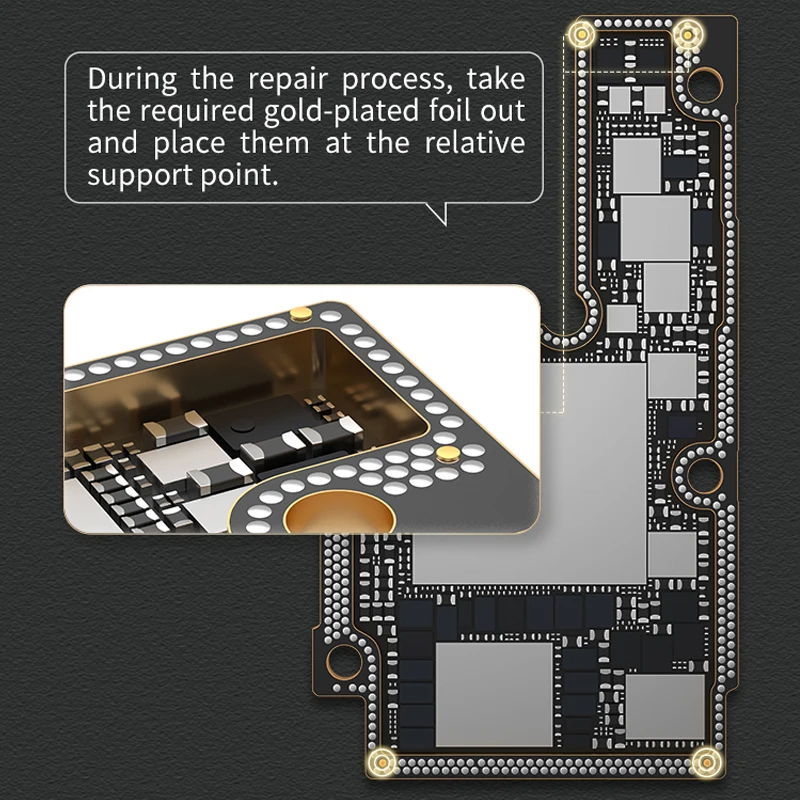 During the repair process, take the required gold-plated foil out and place them at the relative support point.