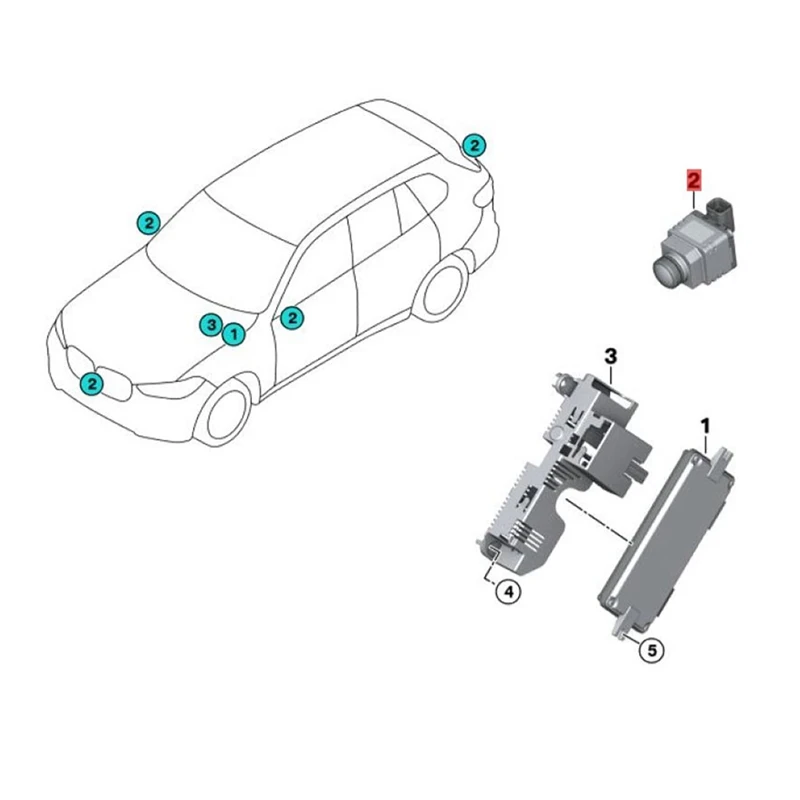 2
2
3
1
2
2
2
3
1
4
5