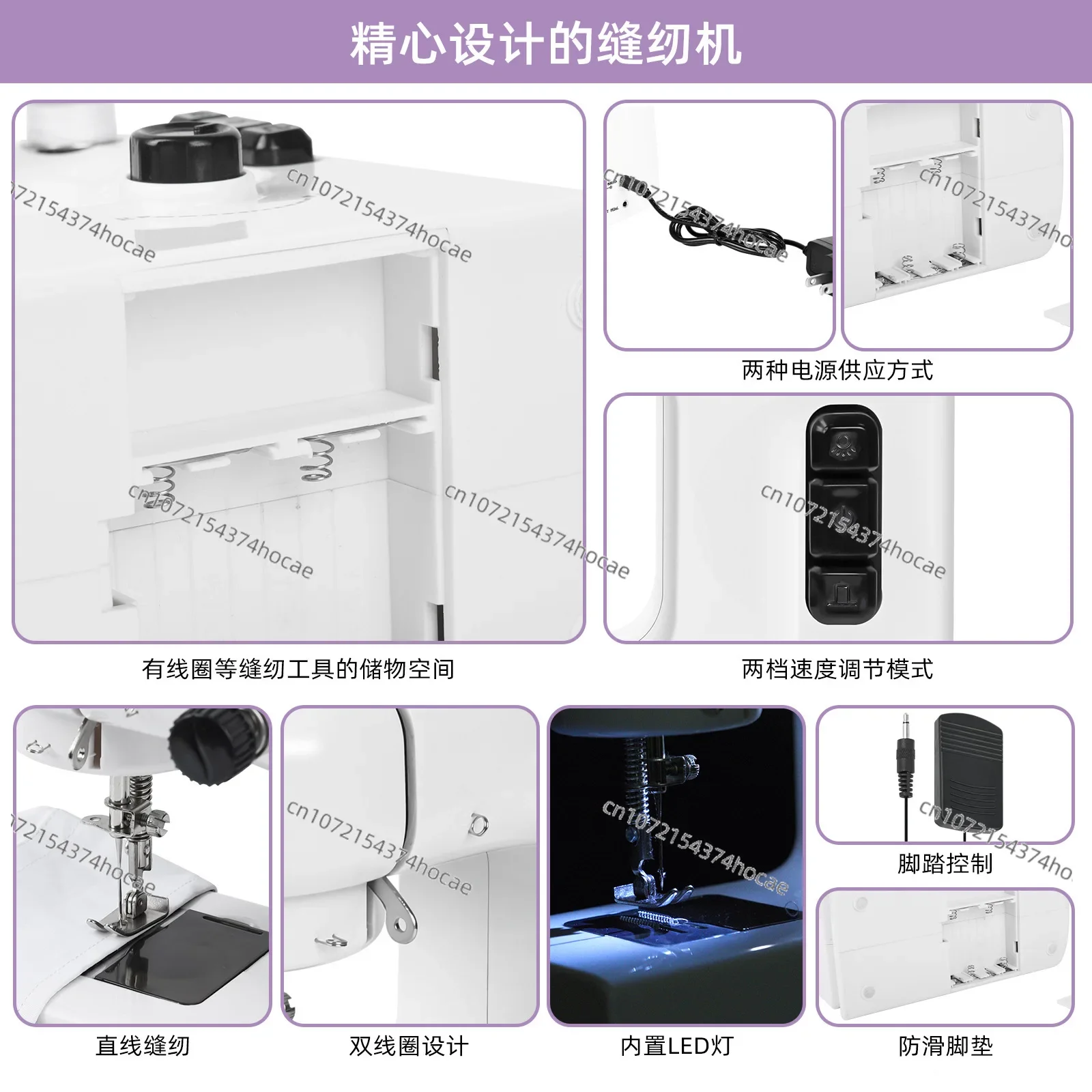 精心设计的缝纫机

cn1072154374hocae

两种电源供应方式

有线圈等缝纫工具的储物空间

两档速度调节模式

脚踏控制

直线缝纫

双线圈设计

内置LED灯

防滑脚垫