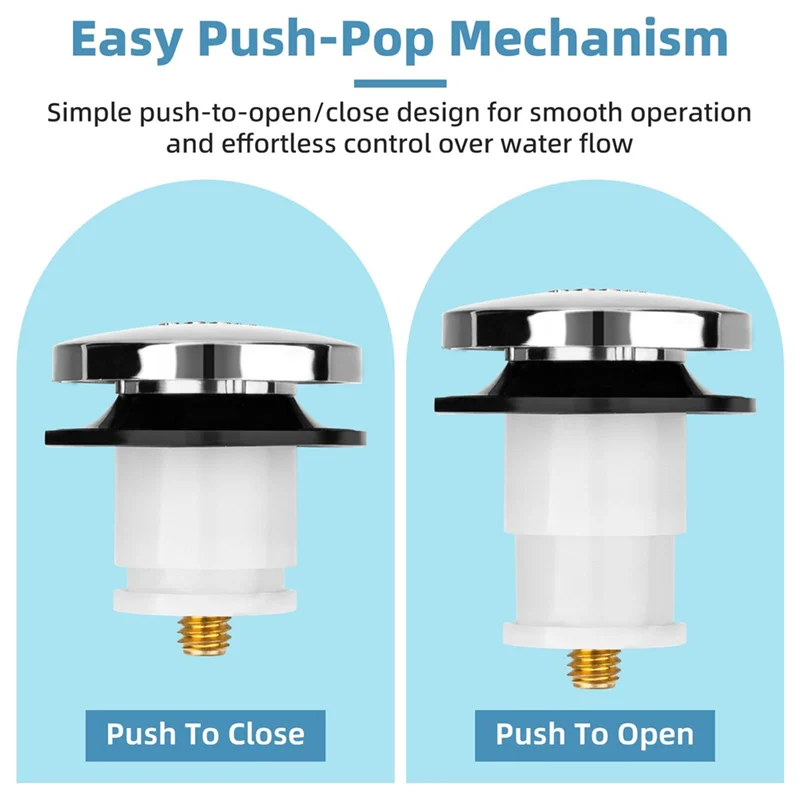 Easy Push-Pop Mechanism

Simple push-to-open/close design for smooth operation and effortless control over water flow

Push To Close

Push To Open