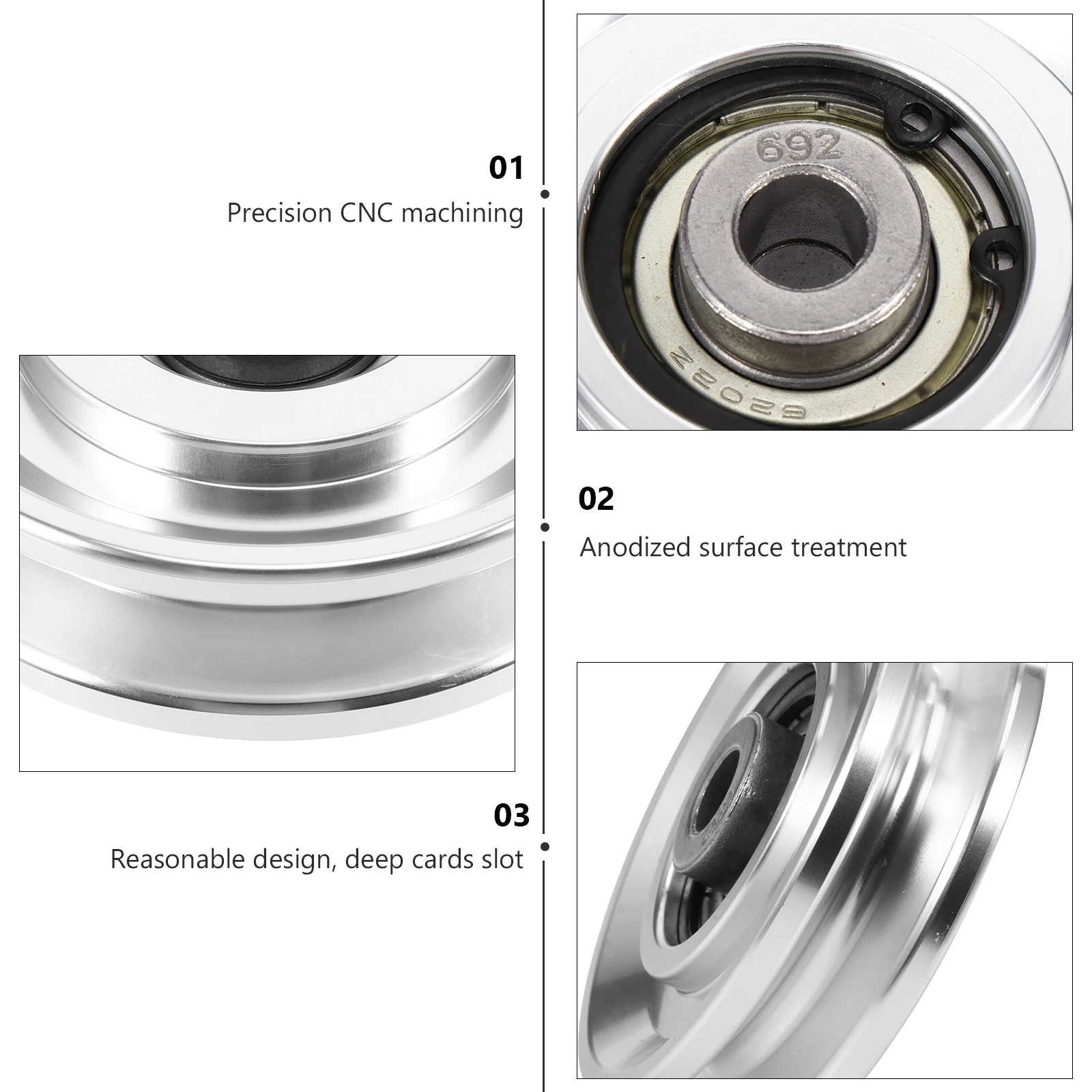 01
Precision CNC machining

692

6202Z

02
Anodized surface treatment

03
Reasonable design, deep cards slot