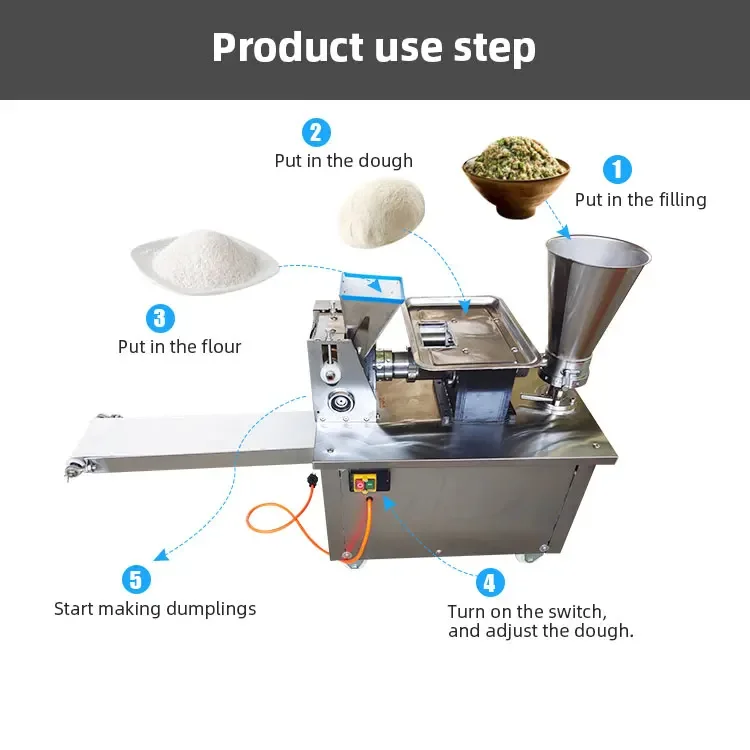 Product use step

2
Put in the dough

1
Put in the filling

3
Put in the flour

5
Start making dumplings

4
Turn on the switch, and adjust the dough.