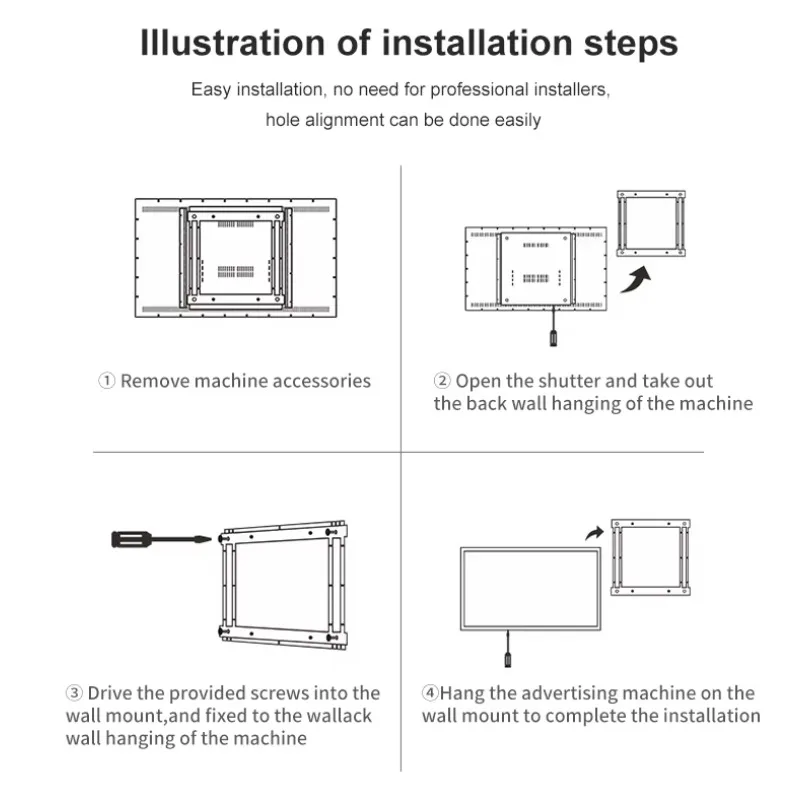 Illustration of installation steps

Easy installation, no need for professional installers, hole alignment can be done easily

① Remove machine accessories

② Open the shutter and take out the back wall hanging of the machine

③ Drive the provided screws into the wall mount,and fixed to the wallack wall hanging of the machine

④Hang the advertising machine on the wall mount to complete the installation