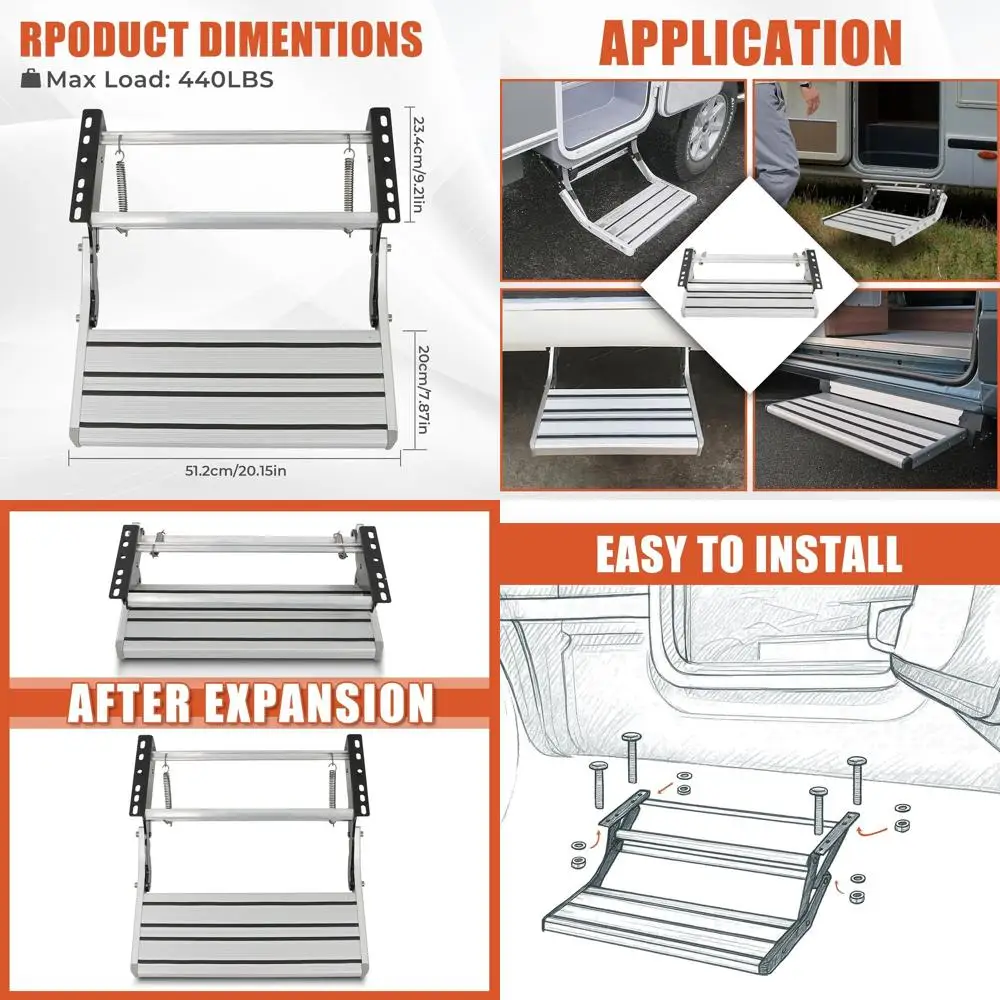 RPODUCT DIMENTIONS
Max Load: 440LBS

23.4cm/9.21in
20cm/7.87in
51.2cm/20.15in

APPLICATION

AFTER EXPANSION

EASY TO INSTALL