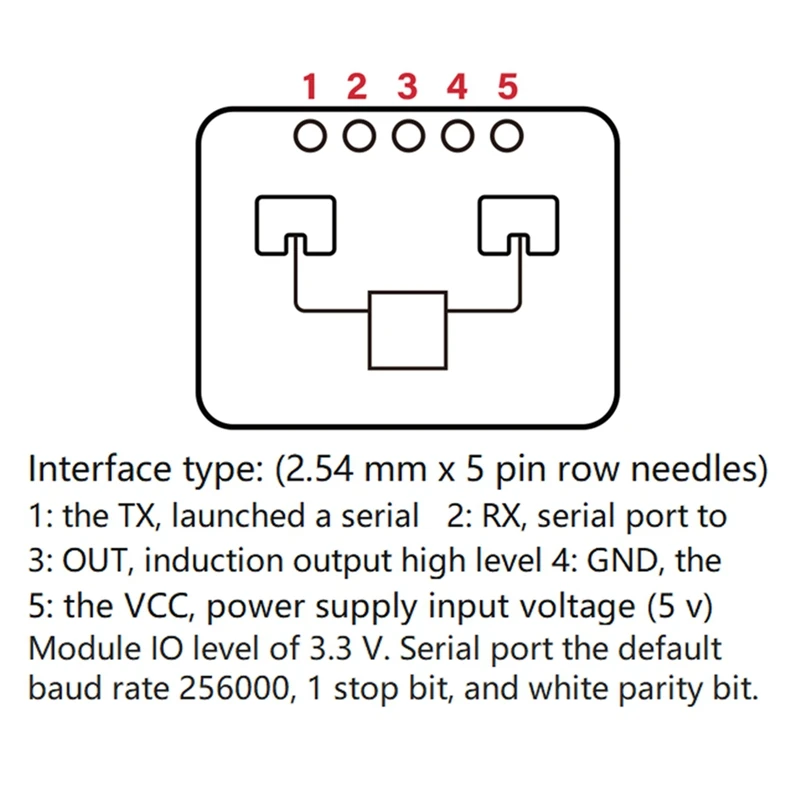 1 2 3 4 5

Interface type: (2.54 mm x 5 pin row needles)
1: the TX, launched a serial 2: RX, serial port to
3: OUT, induction output high level 4: GND, the
5: the VCC, power supply input voltage (5 v)
Module IO level of 3.3 V. Serial port the default baud rate 256000, 1 stop bit, and white parity bit.