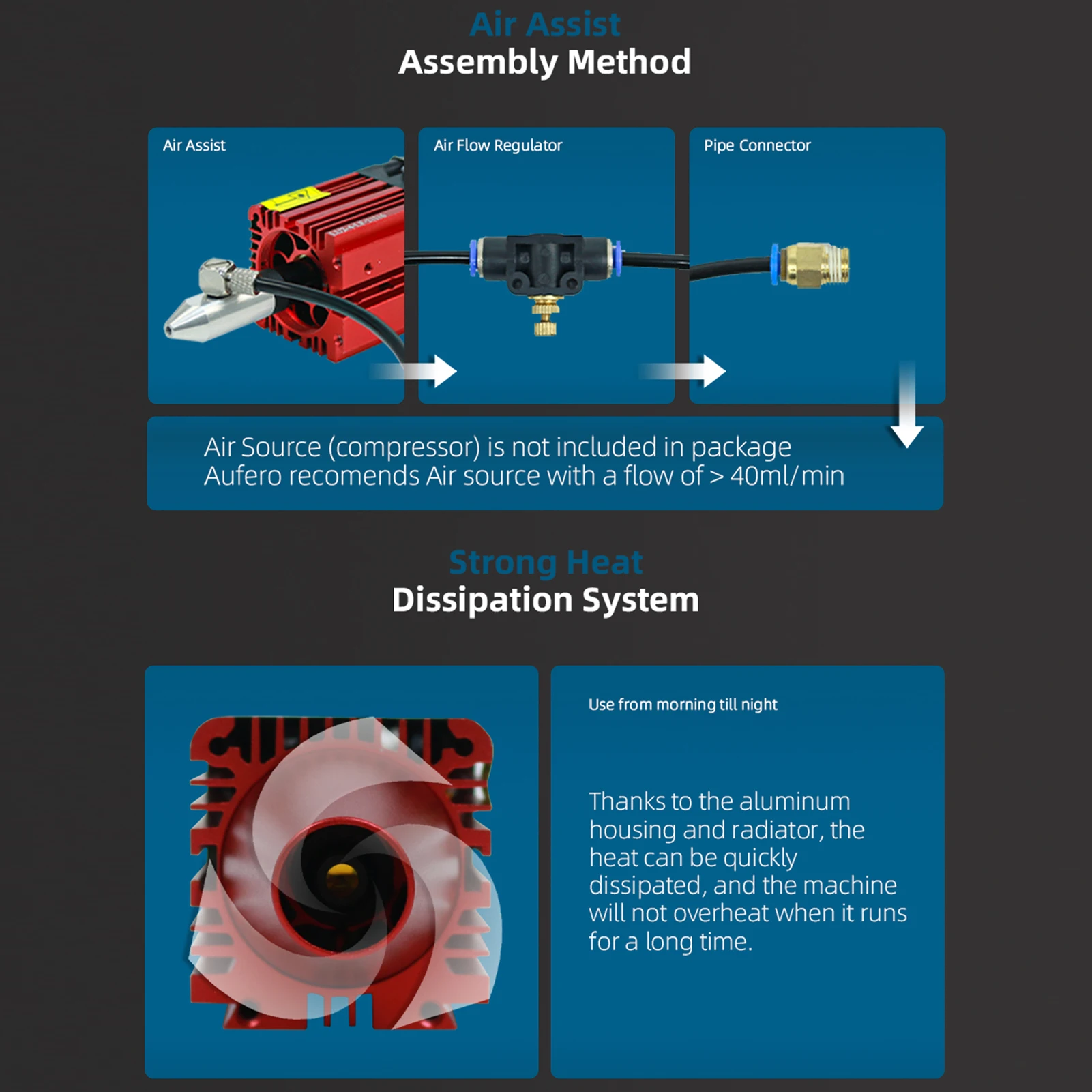 Air Assist
Assembly Method

Air Assist

Air Flow Regulator

Pipe Connector

Air Source (compressor) is not included in package
Aufero recomends Air source with a flow of > 40ml/min

Strong Heat
Dissipation System

Use from morning till night

Thanks to the aluminum housing and radiator, the heat can be quickly dissipated, and the machine will not overheat when it runs for a long time.