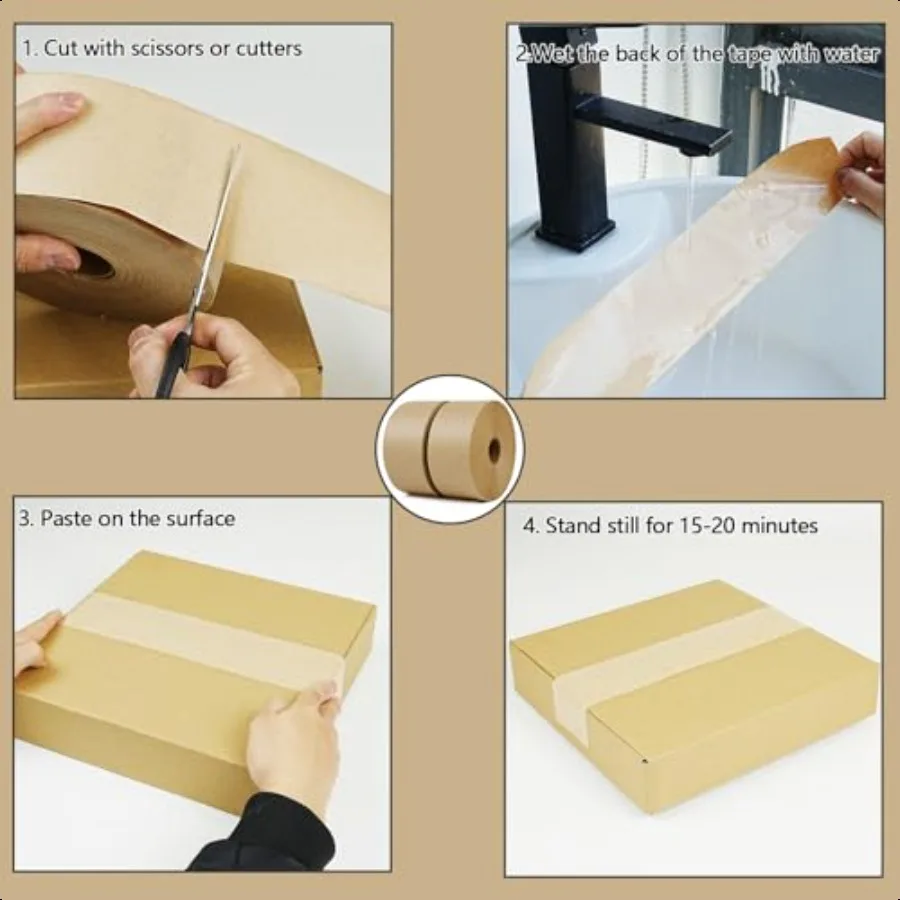 1. Cut with scissors or cutters

2.Wet the back of the tape with water

3. Paste on the surface

4. Stand still for 15-20 minutes