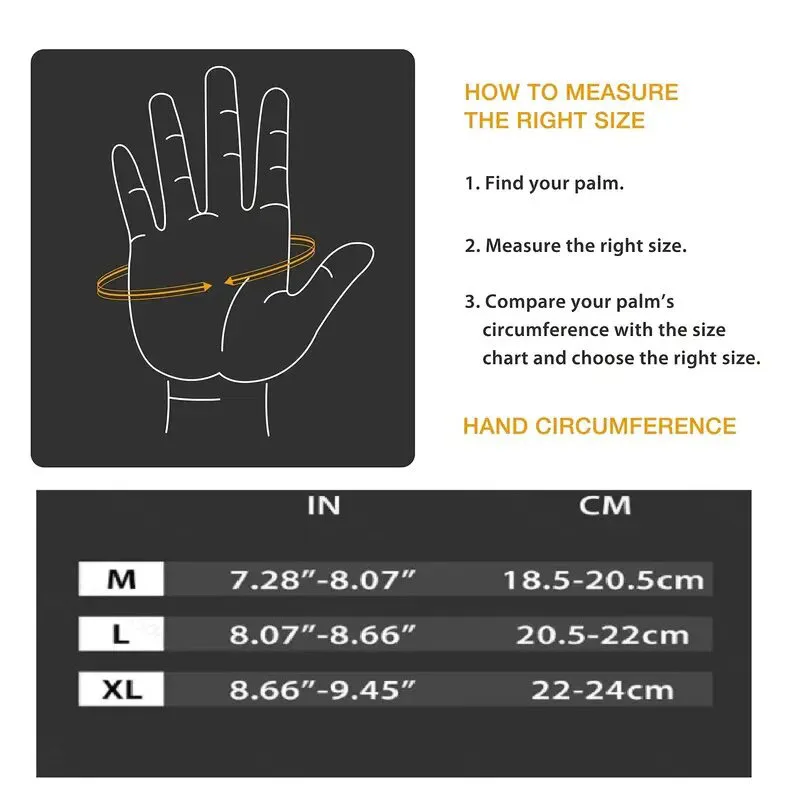 HOW TO MEASURE THE RIGHT SIZE

1. Find your palm.

2. Measure the right size.

3. Compare your palm's circumference with the size chart and choose the right size.

HAND CIRCUMFERENCE

| | IN | CM |
|---|---|---|
| M | 7.28"-8.07" | 18.5-20.5cm |
| L | 8.07"-8.66" | 20.5-22cm |
| XL | 8.66"-9.45" | 22-24cm |