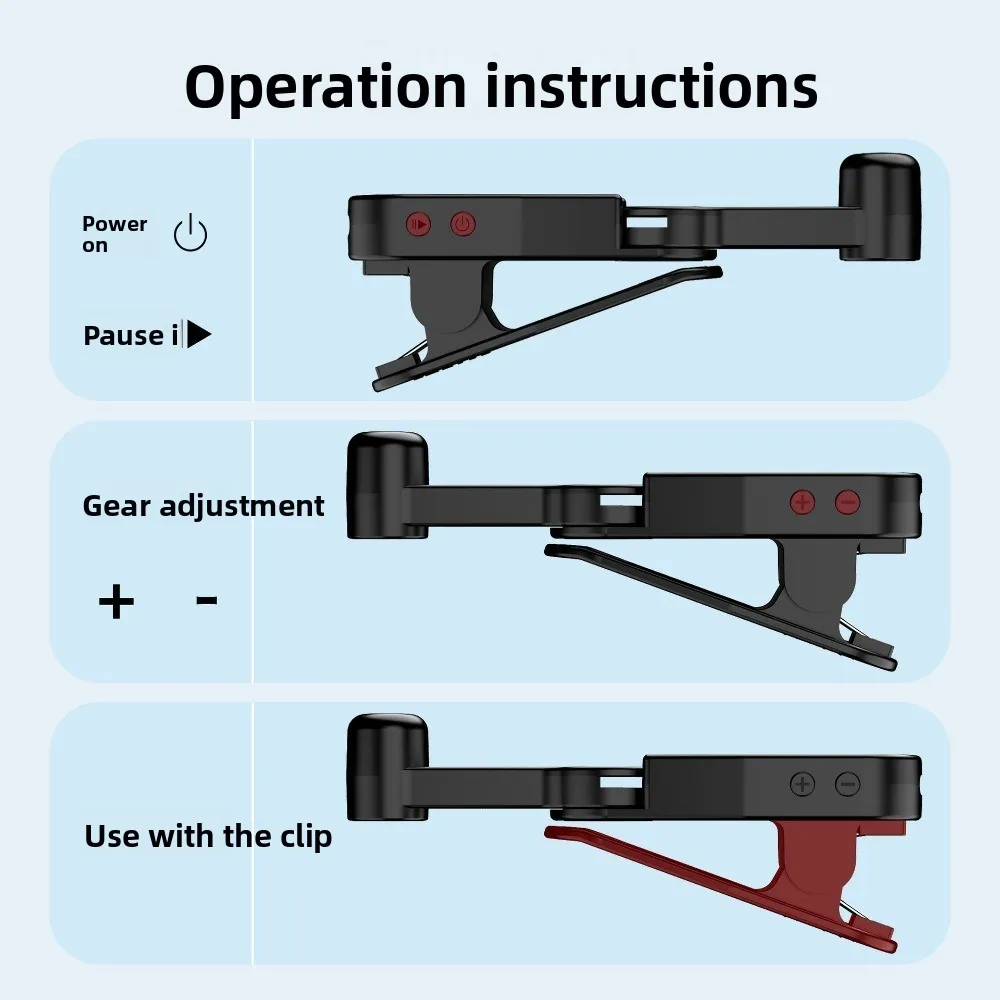 Operation instructions

Power on

Pause

Gear adjustment

+ -

Use with the clip