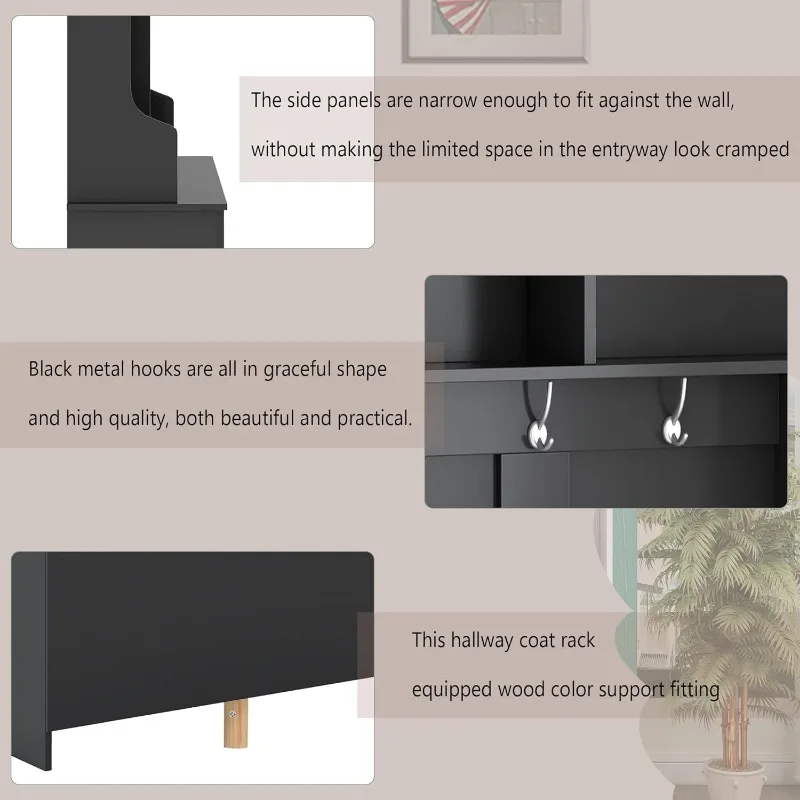 The side panels are narrow enough to fit against the wall, without making the limited space in the entryway look cramped

Black metal hooks are all in graceful shape and high quality, both beautiful and practical.

This hallway coat rack equipped wood color support fitting