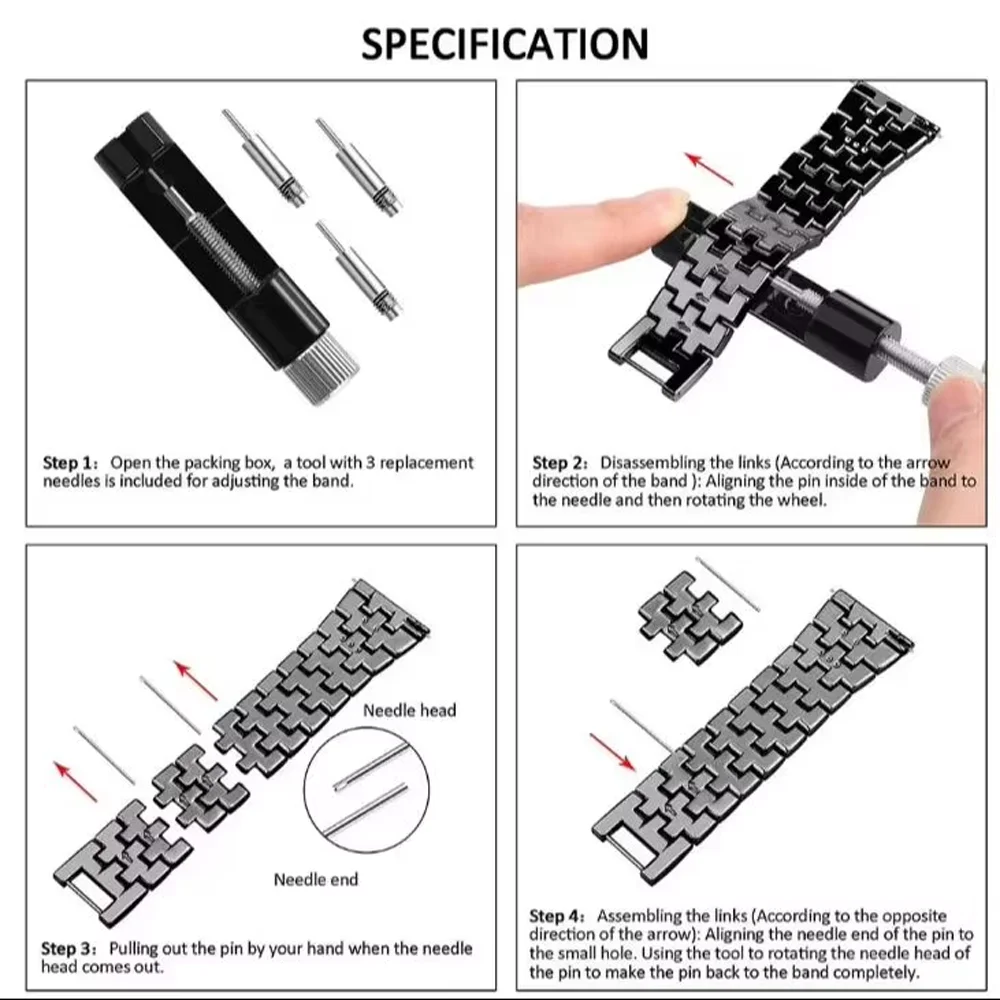 SPECIFICATION

Step 1: Open the packing box, a tool with 3 replacement needles is included for adjusting the band.

Step 2: Disassembling the links (According to the arrow direction of the band ): Aligning the pin inside of the band to the needle and then rotating the wheel.

Needle head

Needle end

Step 3: Pulling out the pin by your hand when the needle head comes out.

Step 4: Assembling the links (According to the opposite direction of the arrow): Aligning the needle end of the pin to the small hole. Using the tool to rotating the needle head of the pin to make the pin back to the band completely.