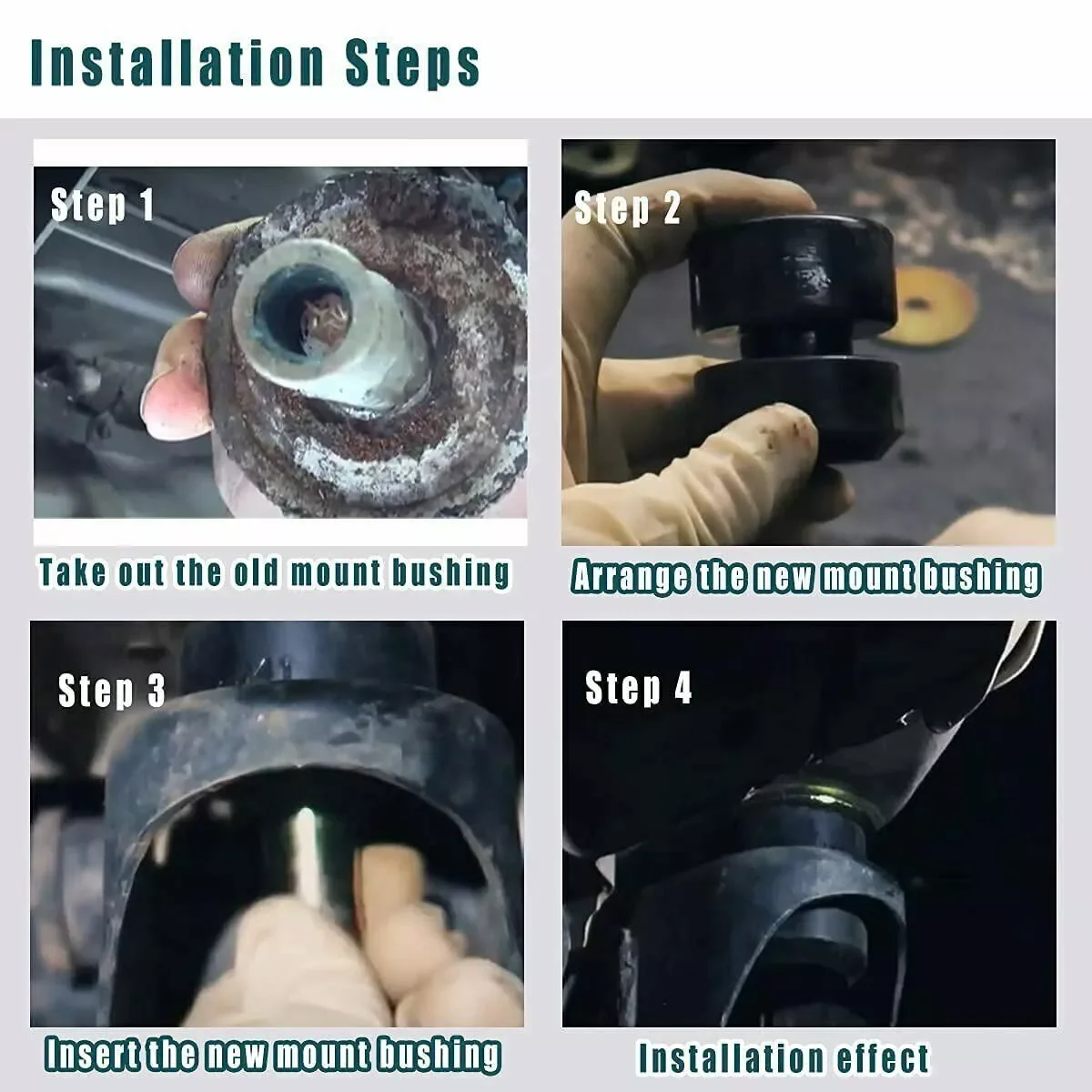 Installation Steps

Step 1

Take out the old mount bushing

Step 2

Arrange the new mount bushing

Step 3

Insert the new mount bushing

Step 4

Installation effect