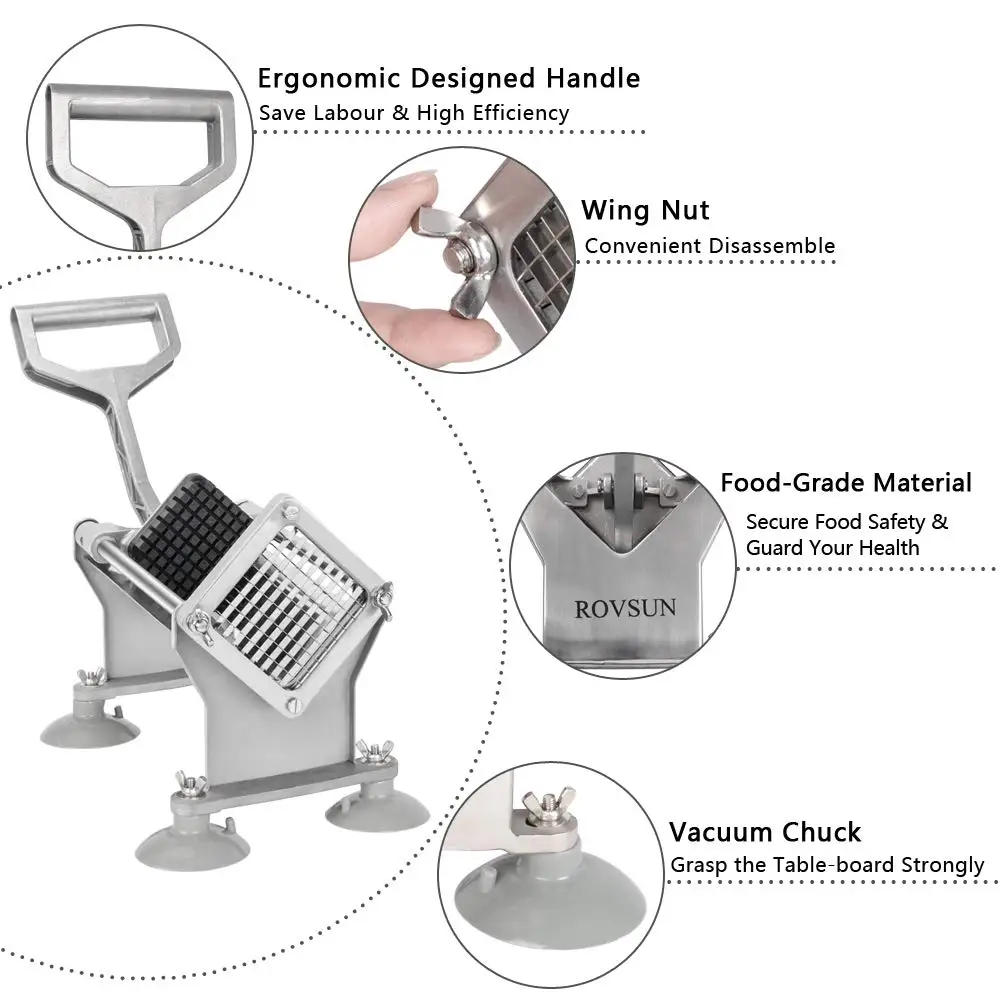 Ergonomic Designed Handle
Save Labour & High Efficiency

Wing Nut
Convenient Disassemble

Food-Grade Material
Secure Food Safety & Guard Your Health

ROVSUN

Vacuum Chuck
Grasp the Table-board Strongly