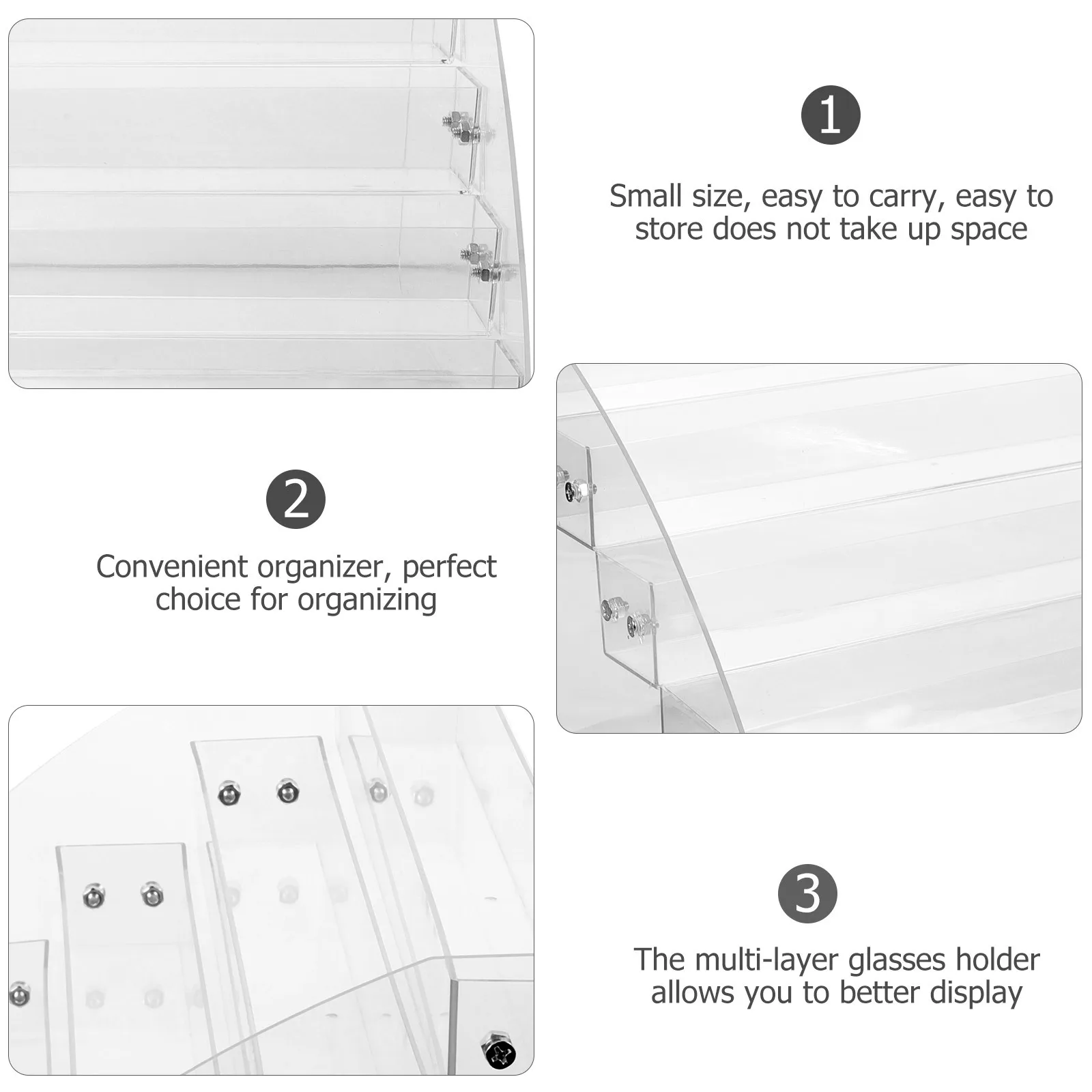 1

Small size, easy to carry, easy to store does not take up space

2

Convenient organizer, perfect choice for organizing

3

The multi-layer glasses holder allows you to better display