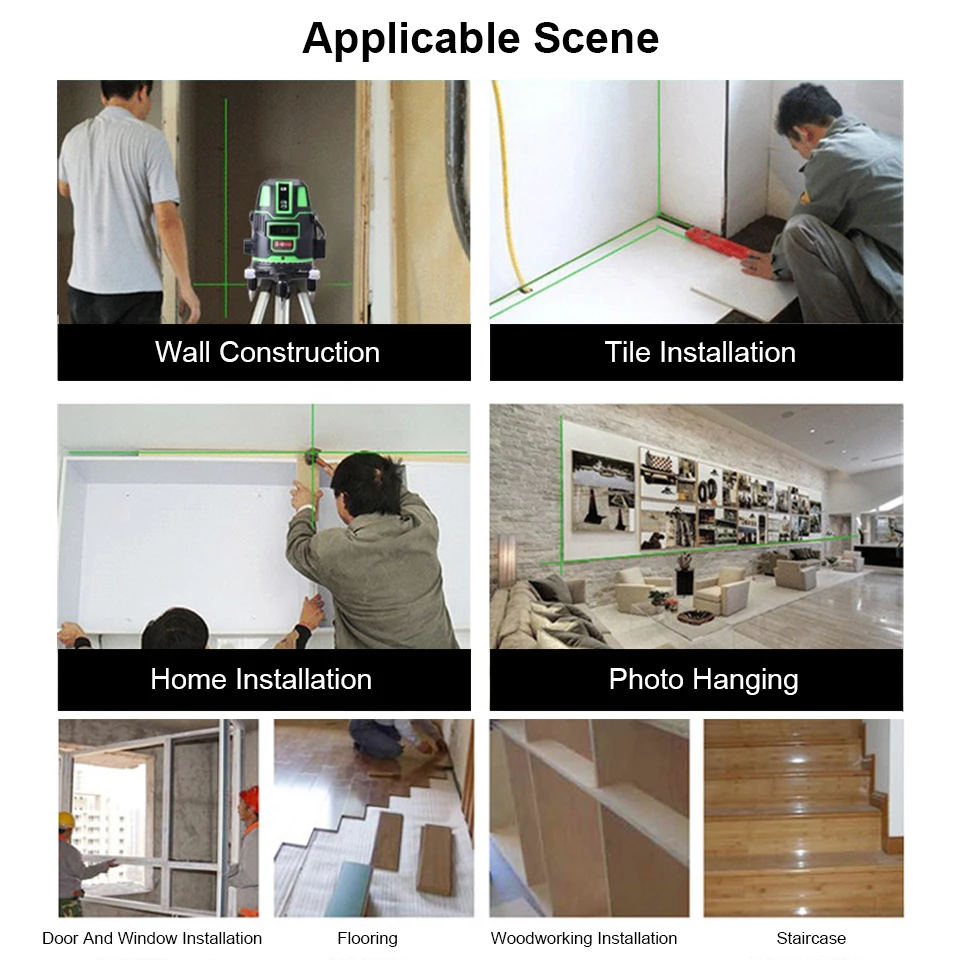 Applicable Scene

Wall Construction

Tile Installation

Home Installation

Photo Hanging

Door And Window Installation

Flooring

Woodworking Installation

Staircase